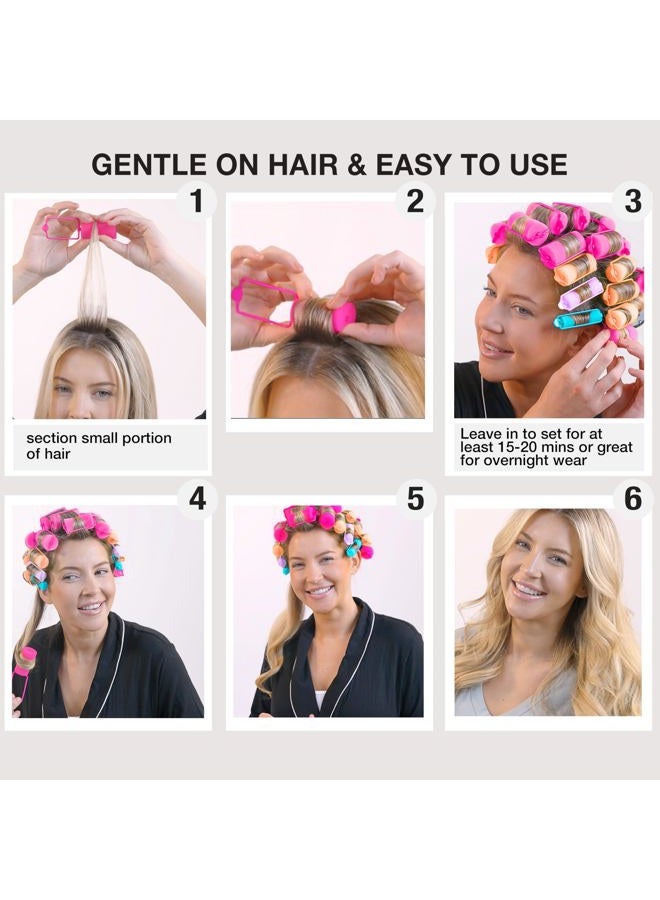 GENTLE ON HAIR & EASY TO USE

1

section small portion of hair

2

3

Leave in to set for at least 15-20 mins or great for overnight wear

4

5

6