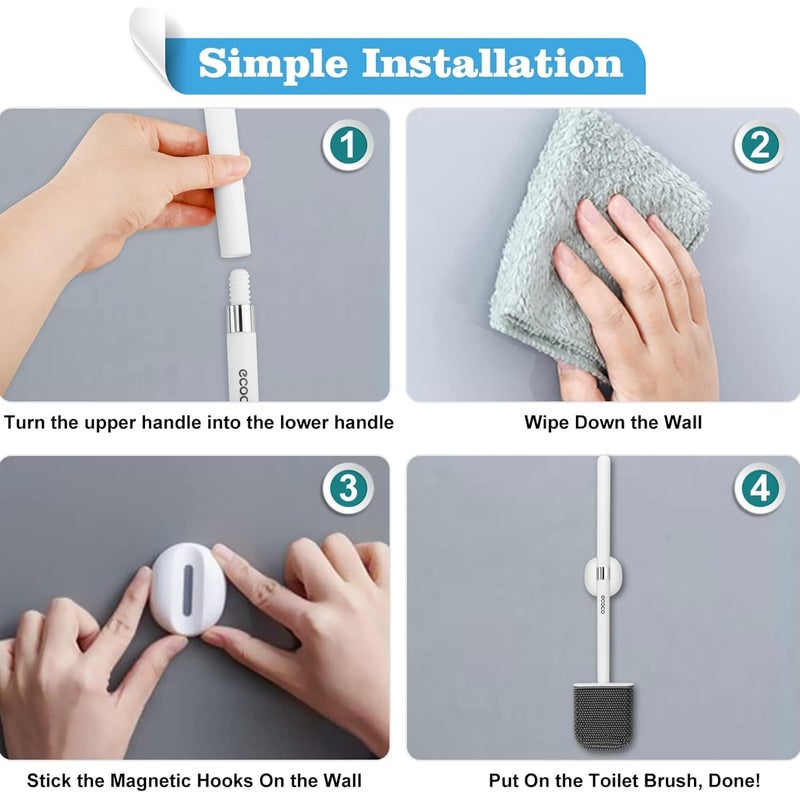 Simple Installation

1

ecoc

Turn the upper handle into the lower handle

2

Wipe Down the Wall

3

Stick the Magnetic Hooks On the Wall

4

ecoco

Put On the Toilet Brush, Done!