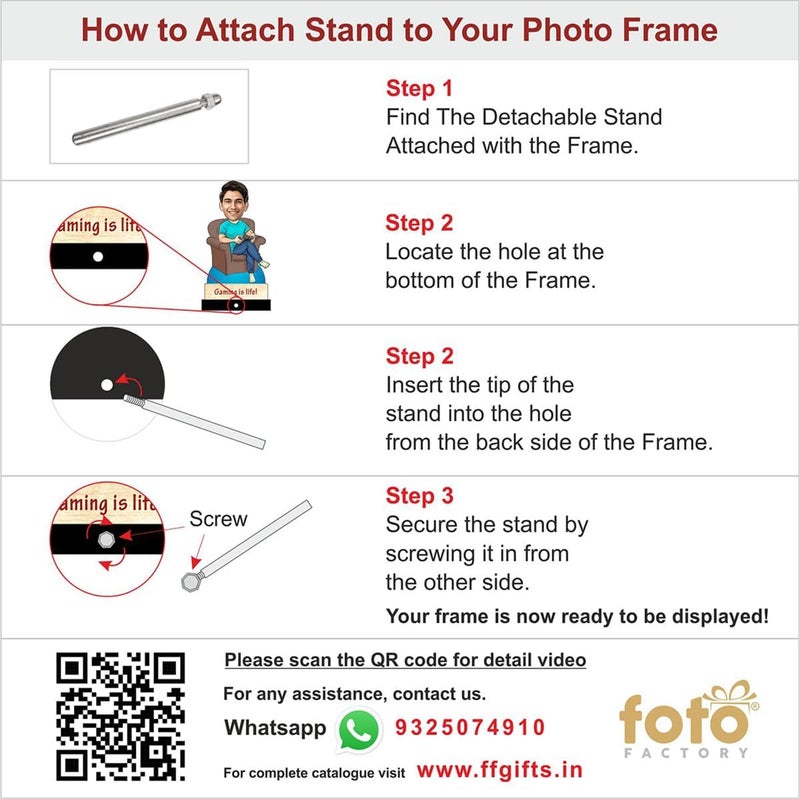 How to Attach Stand to Your Photo Frame

Step 1
Find The Detachable Stand Attached with the Frame.

aming is lif

Gaming is life!

Step 2
Locate the hole at the bottom of the Frame.

Step 2
Insert the tip of the stand into the hole from the back side of the Frame.

aming is lif

Screw

Step 3
Secure the stand by screwing it in from the other side.

Your frame is now ready to be displayed!

Please scan the QR code for detail video

For any assistance, contact us.

Whatsapp 9325074910

For complete catalogue visit www.ffgifts.in

foto FACTORY