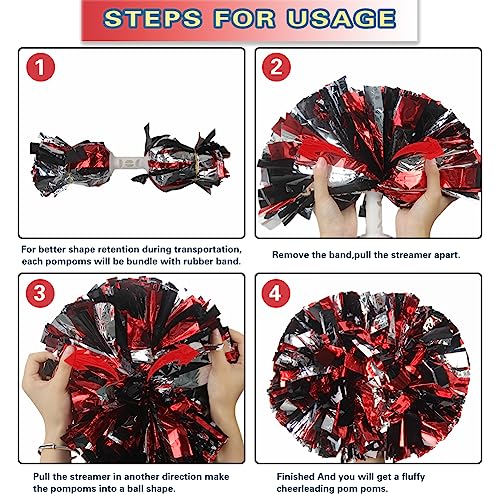 STEPS FOR USAGE

1

For better shape retention during transportation, each pompoms will be bundle with rubber band.

2

Remove the band,pull the streamer apart.

3

Pull the streamer in another direction make the pompoms into a ball shape.

4

Finished And you will get a fluffy cheerleading pom poms.