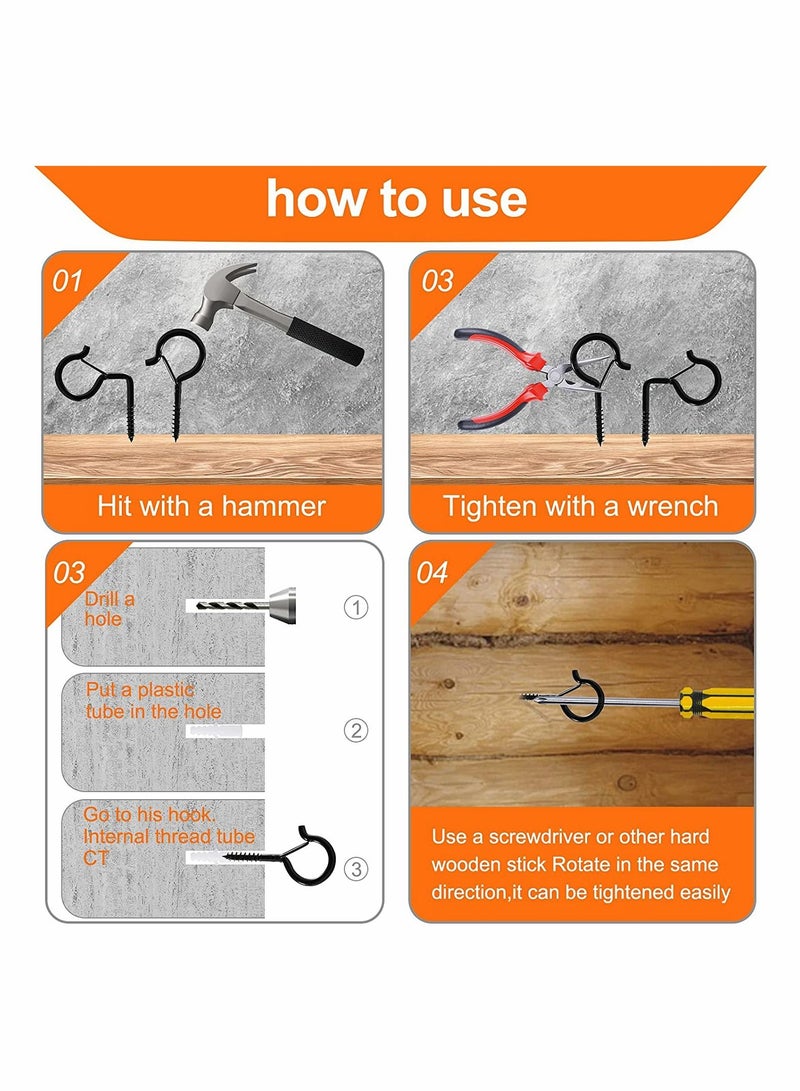 how to use

01

Hit with a hammer

03

Tighten with a wrench

03

Drill a hole

①

Put a plastic tube in the hole

②

Go to his hook. Internal thread tube CT

③

04

Use a screwdriver or other hard wooden stick Rotate in the same direction,it can be tightened easily