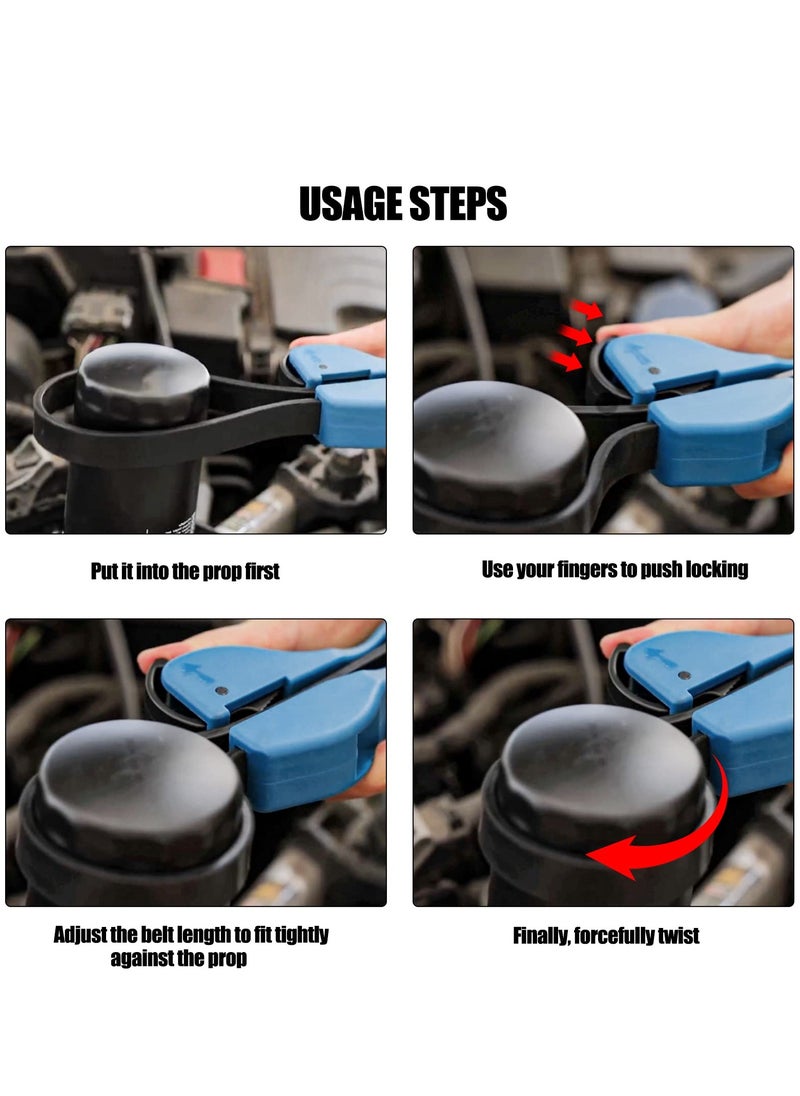 USAGE STEPS

Put it into the prop first

Use your fingers to push locking

Adjust the belt length to fit tightly against the prop

Finally, forcefully twist