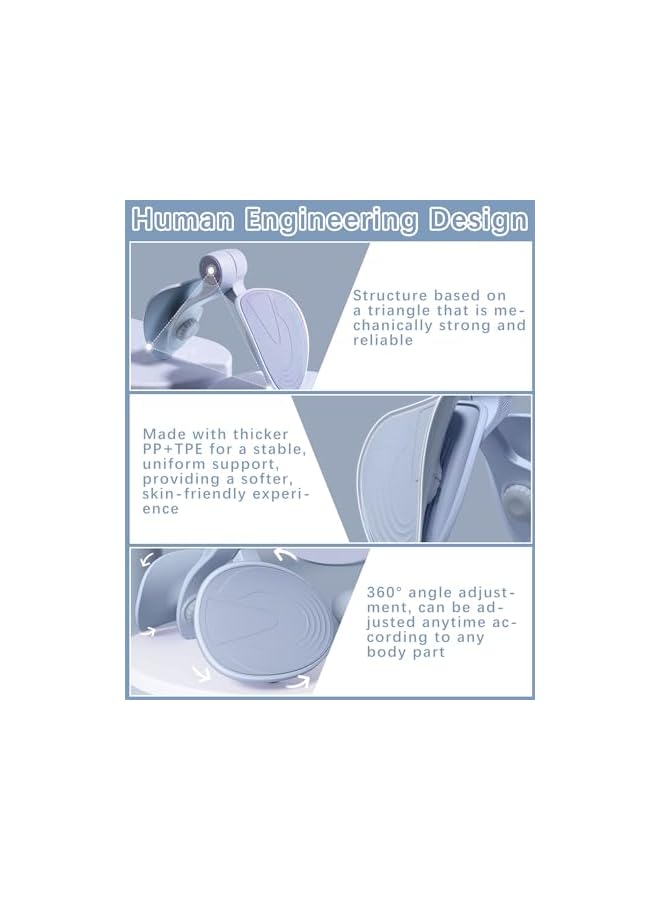 Human Engineering Design

Structure based on a triangle that is mechanically strong and reliable

Made with thicker PP+TPE for a stable, uniform support, providing a softer, skin-friendly experience

360° angle adjustment, can be adjusted anytime according to any body part