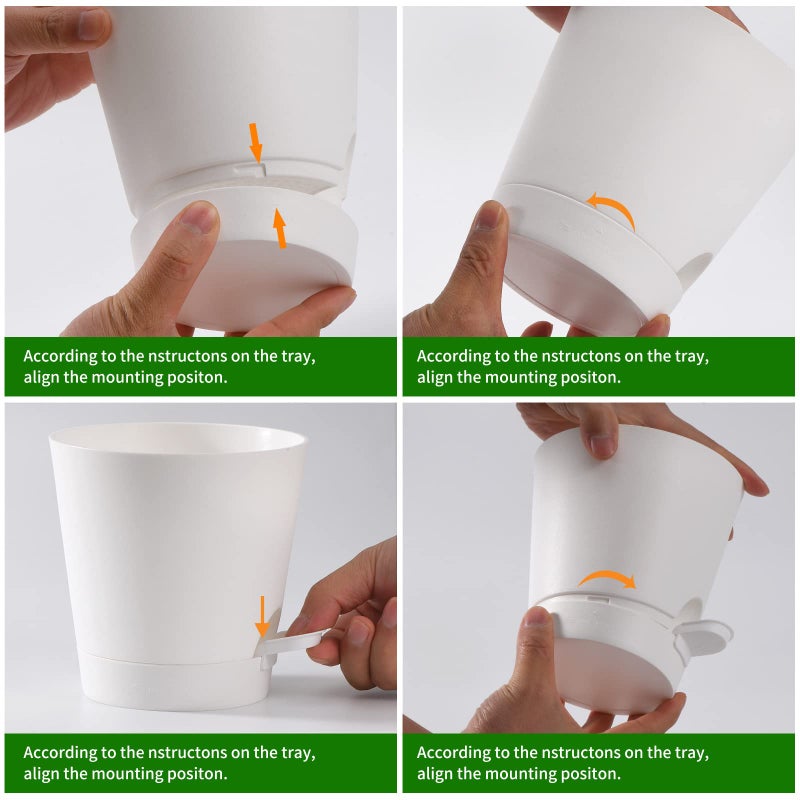 According to the nstructons on the tray, align the mounting positon.

According to the nstructons on the tray, align the mounting positon.

According to the nstructons on the tray, align the mounting positon.

According to the nstructons on the tray, align the mounting positon.