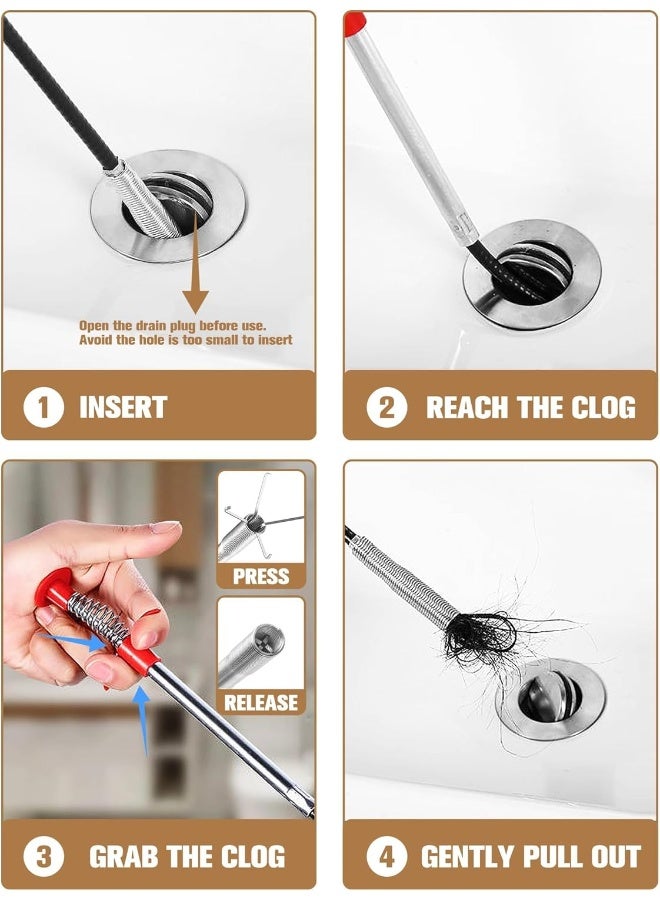 Open the drain plug before use.
Avoid the hole is too small to insert

1 INSERT

2 REACH THE CLOG

PRESS

RELEASE

3 GRAB THE CLOG

4 GENTLY PULL OUT