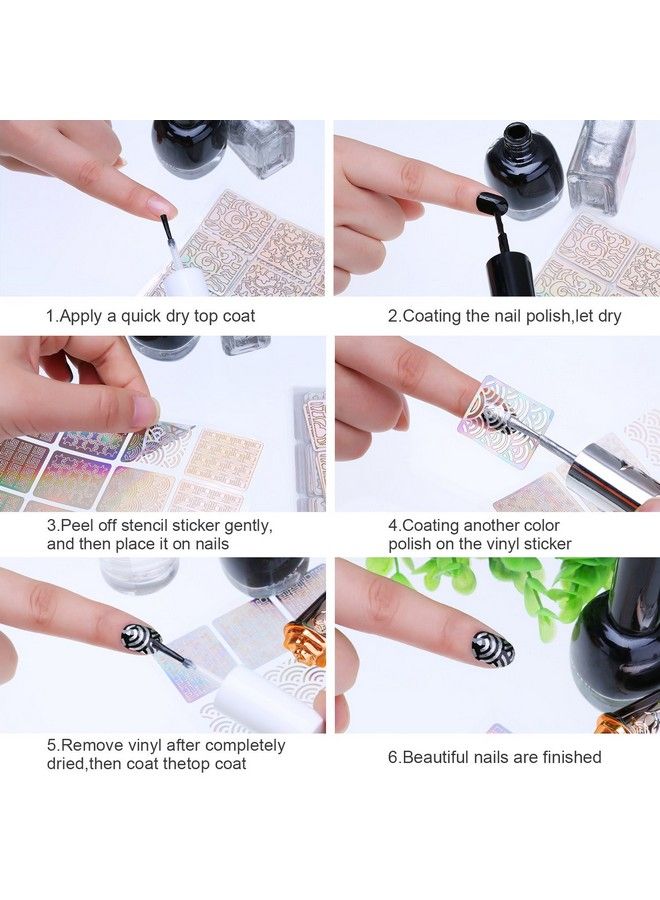 1.Apply a quick dry top coat

2.Coating the nail polish,let dry

3.Peel off stencil sticker gently, and then place it on nails

4.Coating another color polish on the vinyl sticker

5.Remove vinyl after completely dried,then coat thetop coat

6.Beautiful nails are finished