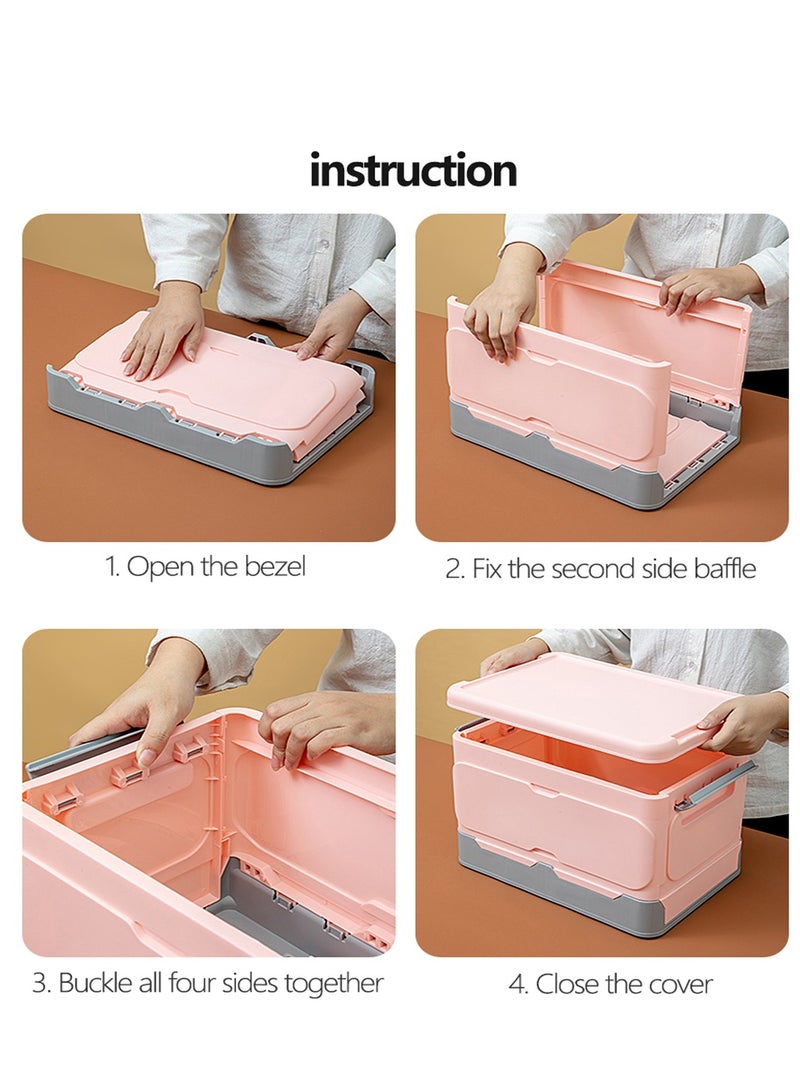 instruction

1. Open the bezel

2. Fix the second side baffle

3. Buckle all four sides together

4. Close the cover