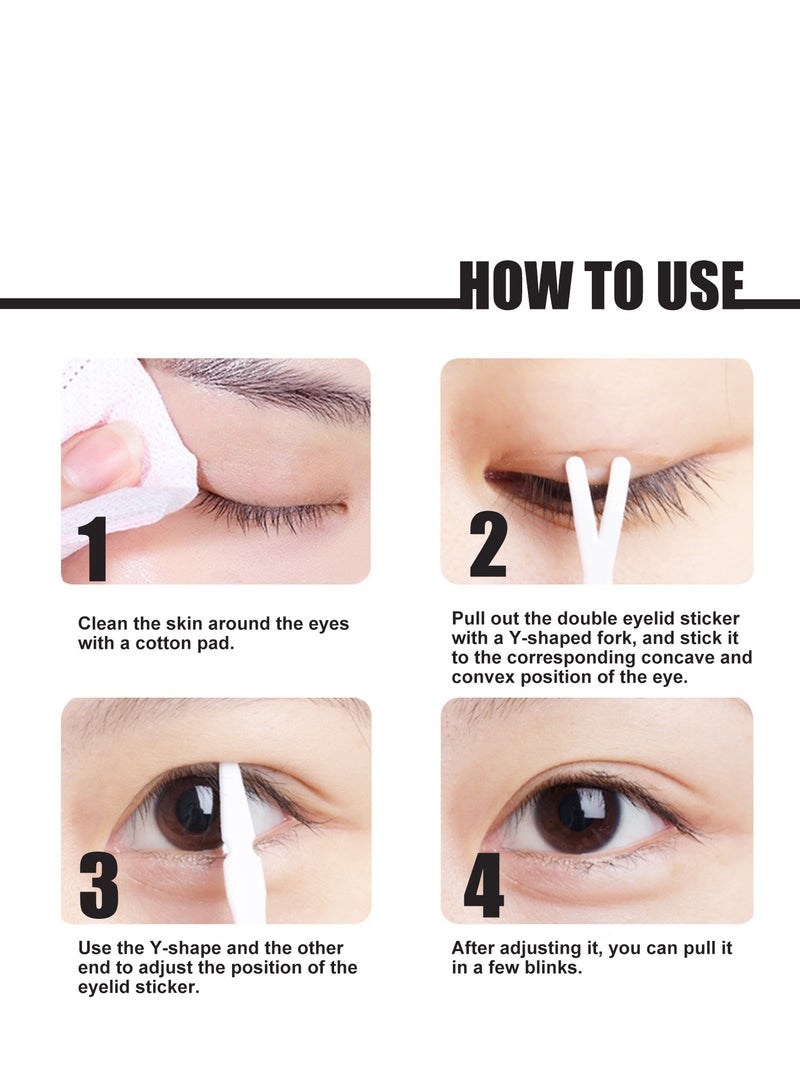 HOW TO USE

1

Clean the skin around the eyes with a cotton pad.

2

Pull out the double eyelid sticker with a Y-shaped fork, and stick it to the corresponding concave and convex position of the eye.

3

Use the Y-shape and the other end to adjust the position of the eyelid sticker.

4

After adjusting it, you can pull it in a few blinks.