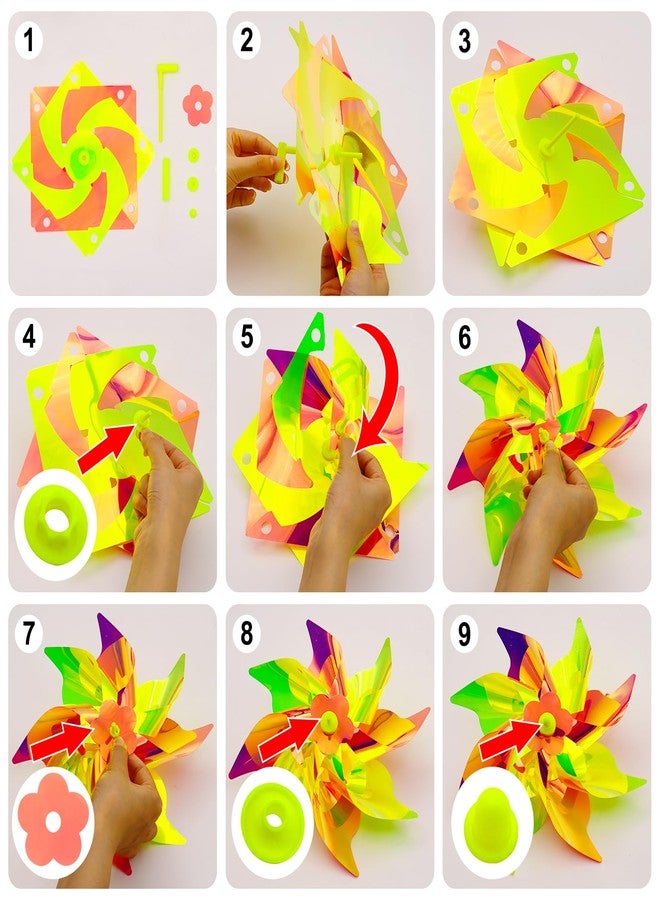 1
2
3
4
5
6
7
8
9