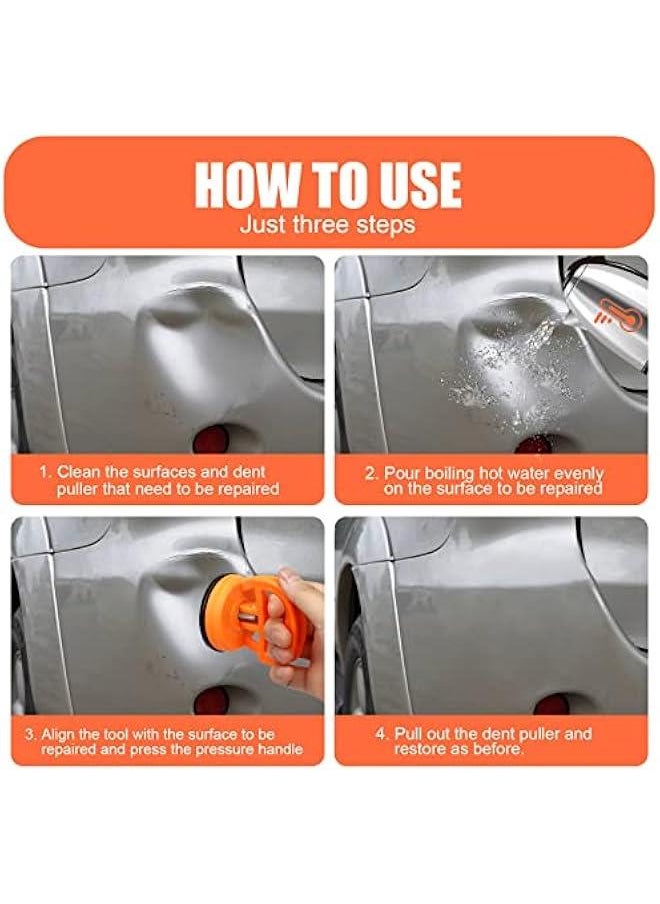 HOW TO USE
Just three steps

1. Clean the surfaces and dent puller that need to be repaired

2. Pour boiling hot water evenly on the surface to be repaired

3. Align the tool with the surface to be repaired and press the pressure handle

4. Pull out the dent puller and restore as before.