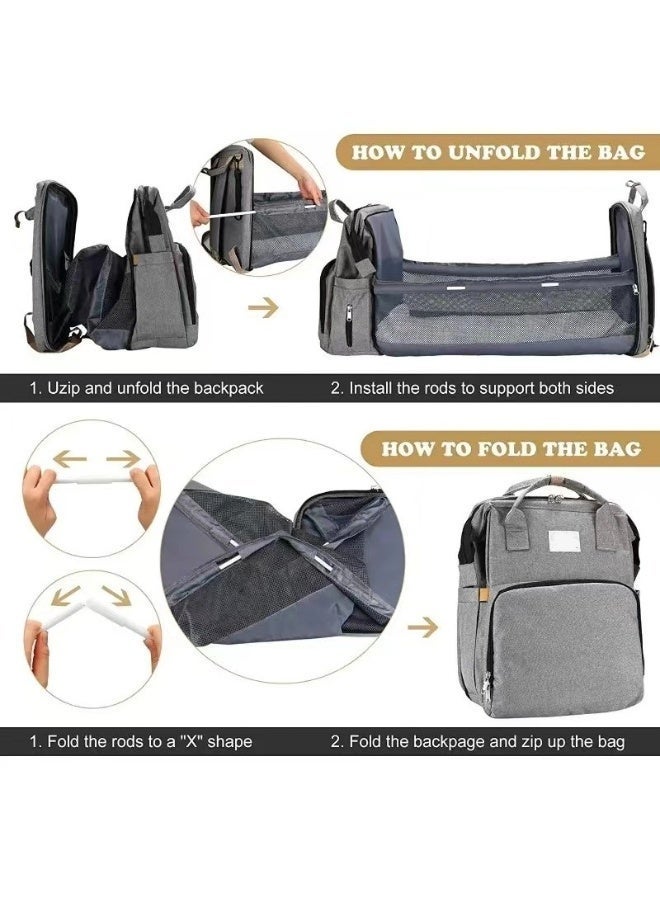 HOW TO UNFOLD THE BAG

1. Uzip and unfold the backpack

2. Install the rods to support both sides

HOW TO FOLD THE BAG

1. Fold the rods to a "X" shape

2. Fold the backpage and zip up the bag