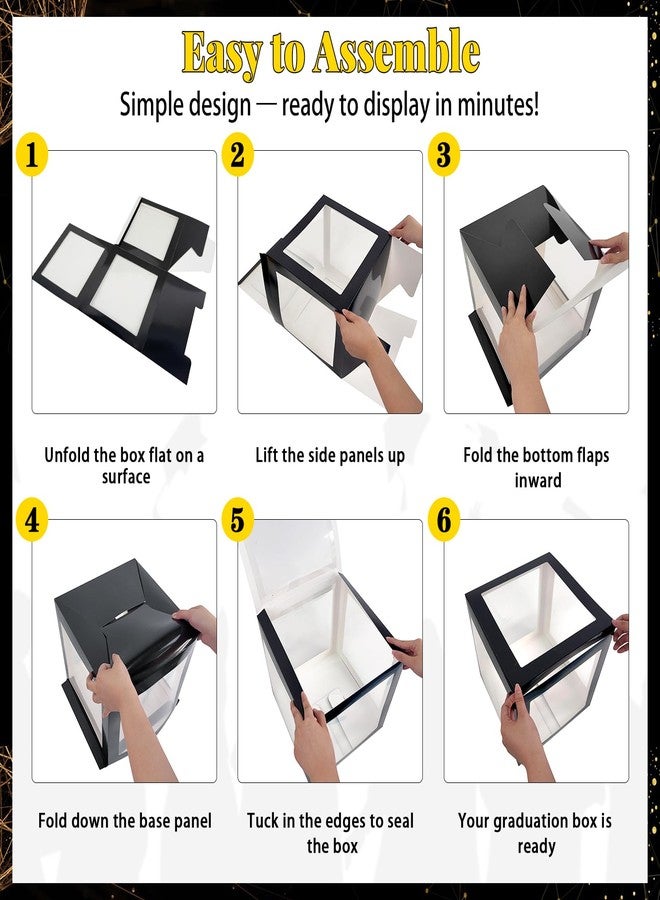 Easy to Assemble

Simple design — ready to display in minutes!

1

Unfold the box flat on a surface

2

Lift the side panels up

3

Fold the bottom flaps inward

4

Fold down the base panel

5

Tuck in the edges to seal the box

6

Your graduation box is ready