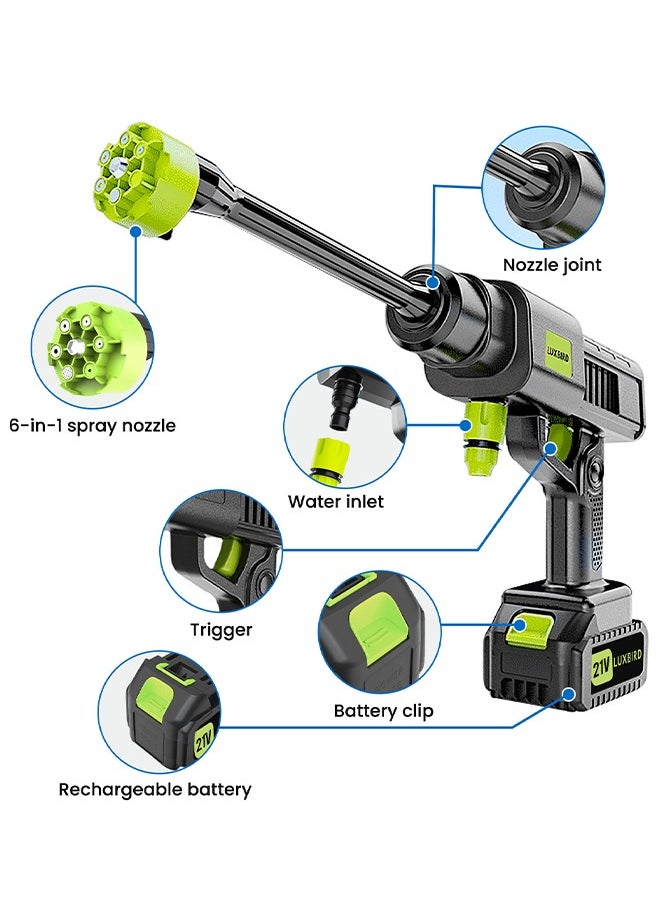 Nozzle joint

LUXBIRD

6-in-1 spray nozzle

Water inlet

Trigger

Battery clip

21V LUXBIRD

21V

Rechargeable battery