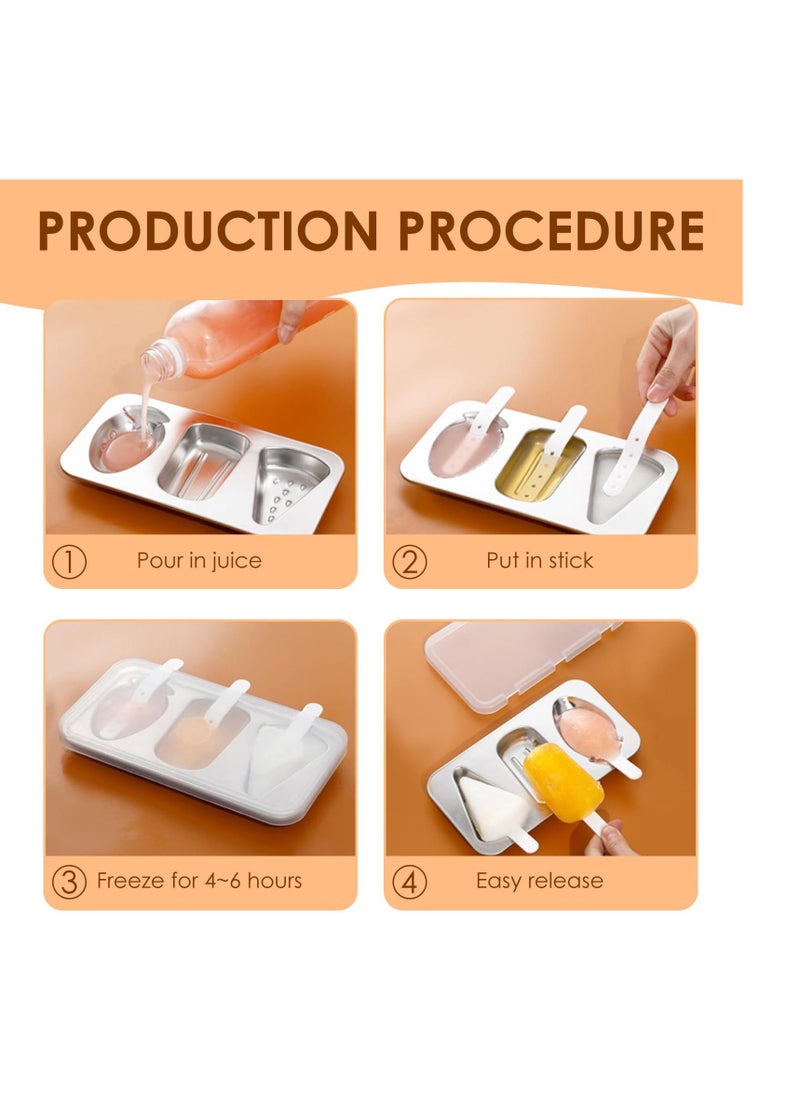 PRODUCTION PROCEDURE

① Pour in juice

② Put in stick

③ Freeze for 4~6 hours

④ Easy release