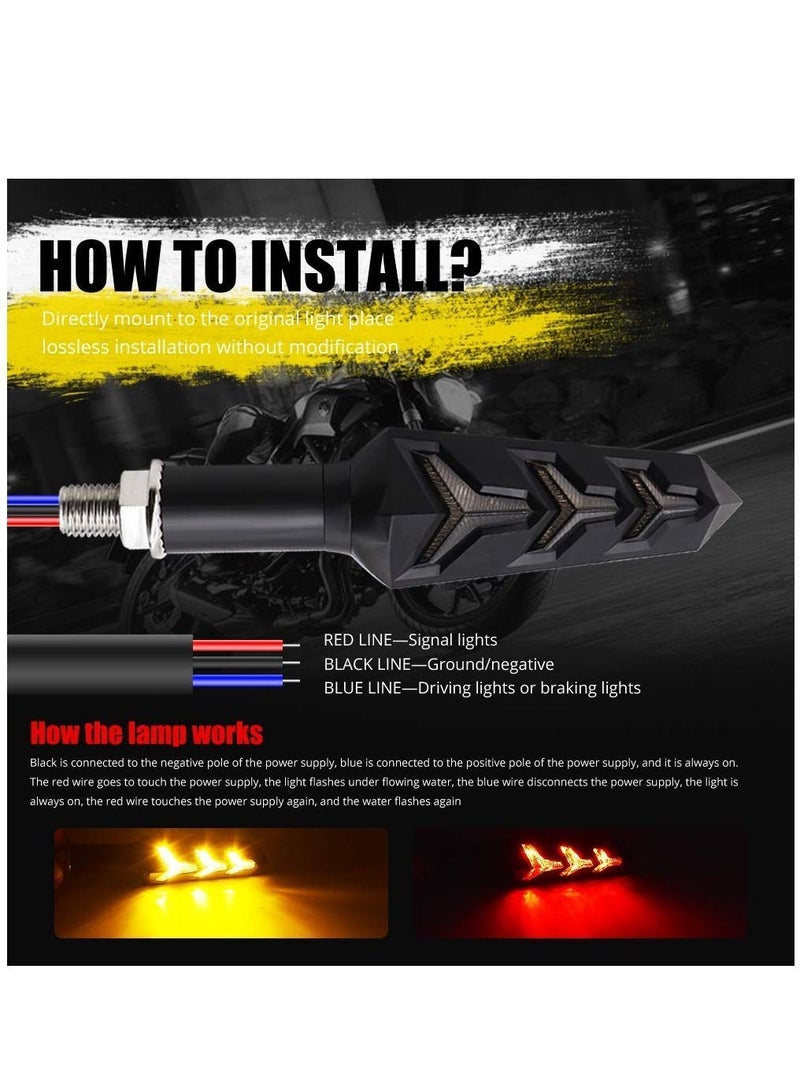 HOW TO INSTALL?

Directly mount to the original light place lossless installation without modification

RED LINE—Signal lights
BLACK LINE—Ground/negative
BLUE LINE—Driving lights or braking lights

How the lamp works

Black is connected to the negative pole of the power supply, blue is connected to the positive pole of the power supply, and it is always on. The red wire goes to touch the power supply, the light flashes under flowing water, the blue wire disconnects the power supply, the light is always on, the red wire touches the power supply again, and the water flashes again