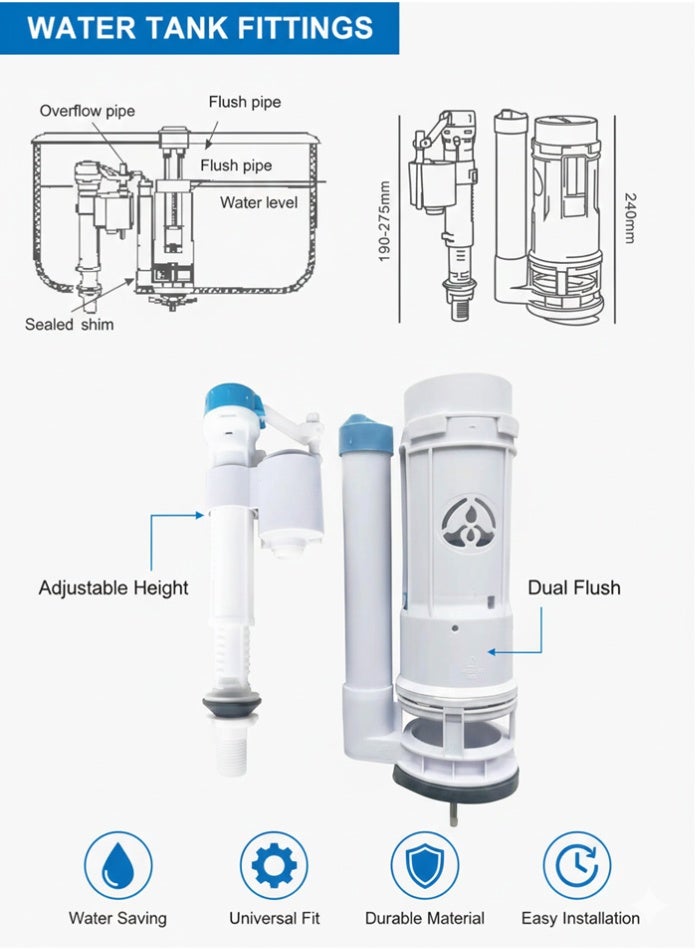 WATER TANK FITTINGS

Overflow pipe
Flush pipe
Flush pipe
Water level
Sealed shim

190-275mm
240mm

Adjustable Height
Dual Flush

Water Saving
Universal Fit
Durable Material
Easy Installation