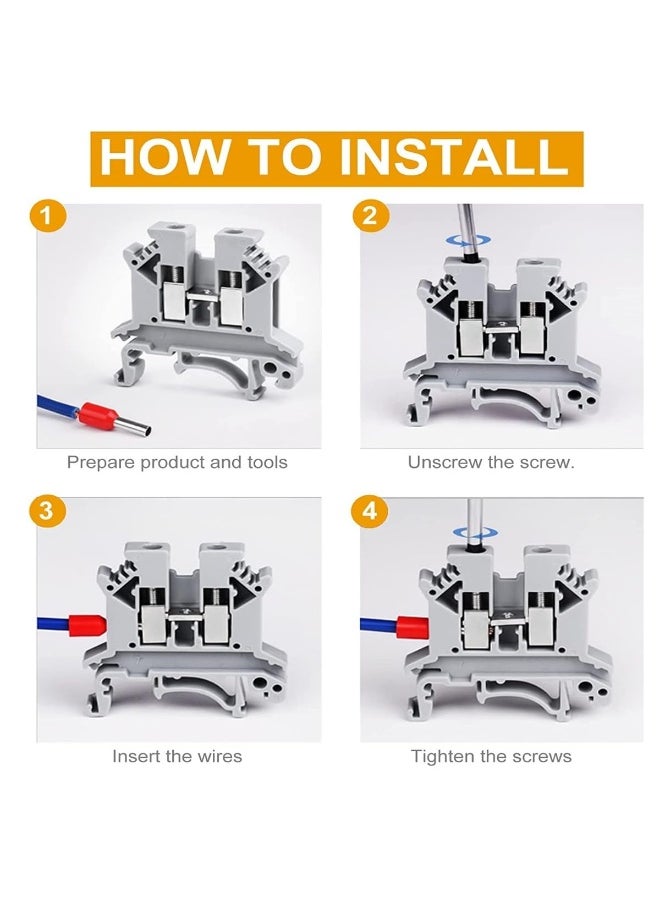 HOW TO INSTALL

1

Prepare product and tools

2

Unscrew the screw.

3

Insert the wires

4

Tighten the screws