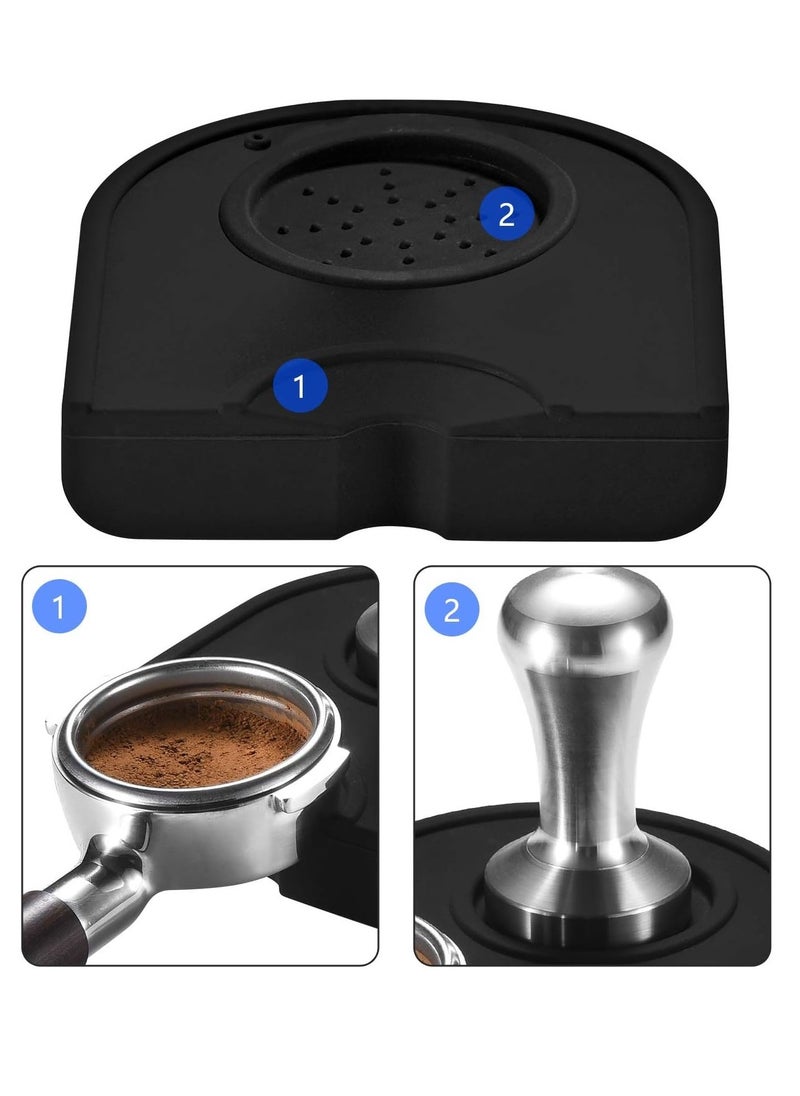 2
1
1
2