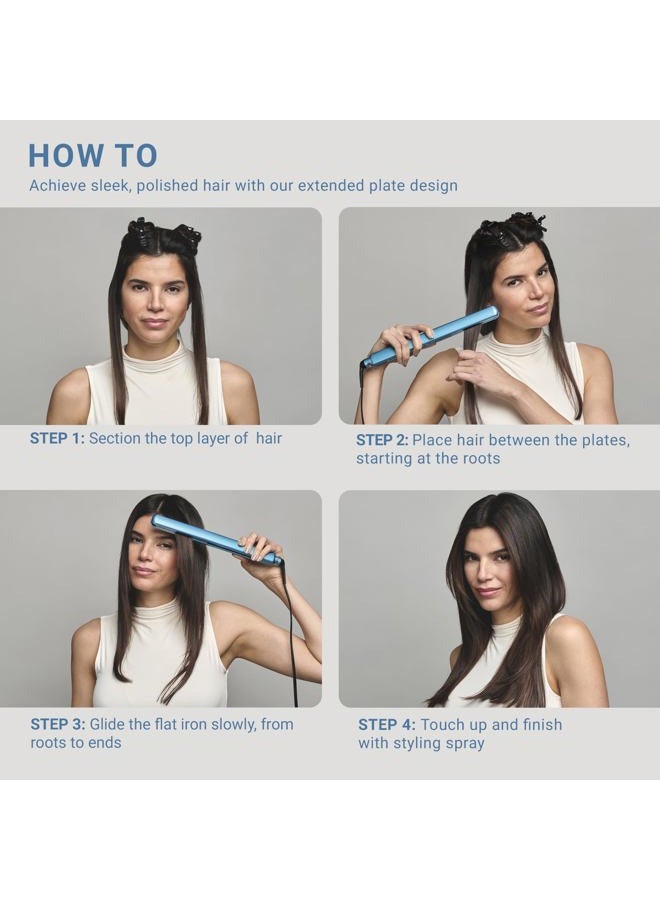 HOW TO
Achieve sleek, polished hair with our extended plate design

STEP 1: Section the top layer of hair

STEP 2: Place hair between the plates, starting at the roots

STEP 3: Glide the flat iron slowly, from roots to ends

STEP 4: Touch up and finish with styling spray