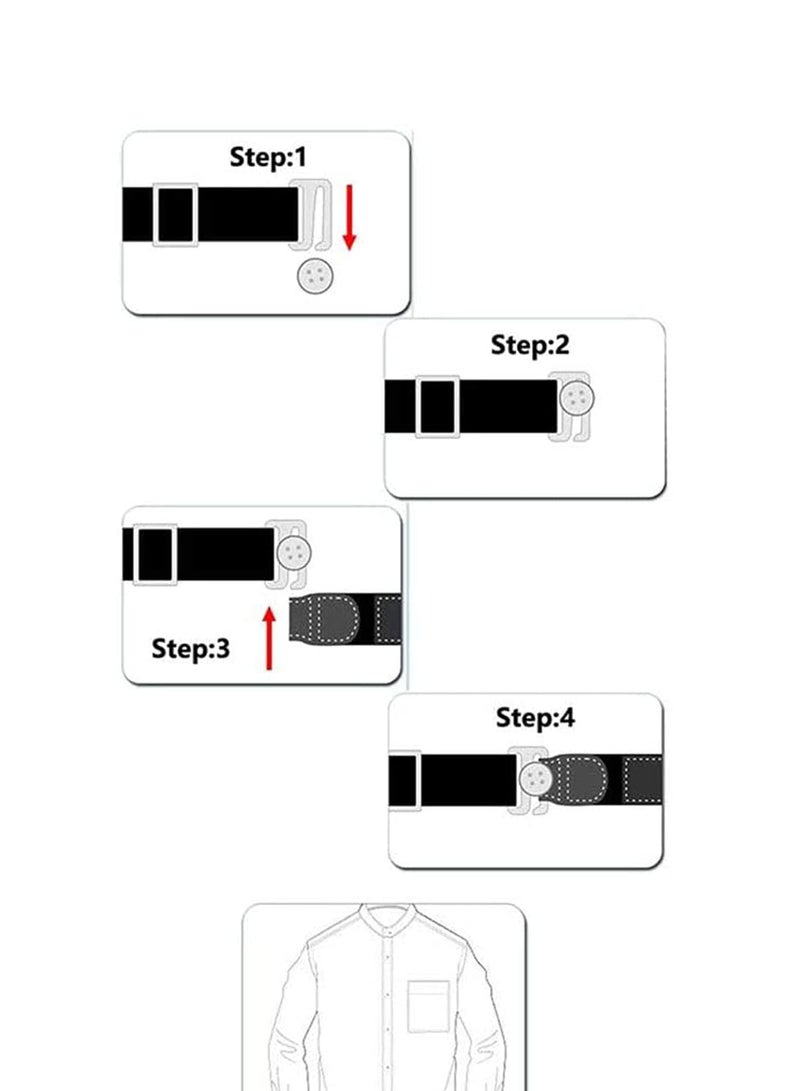 Step:1

Step:2

Step:3

Step:4