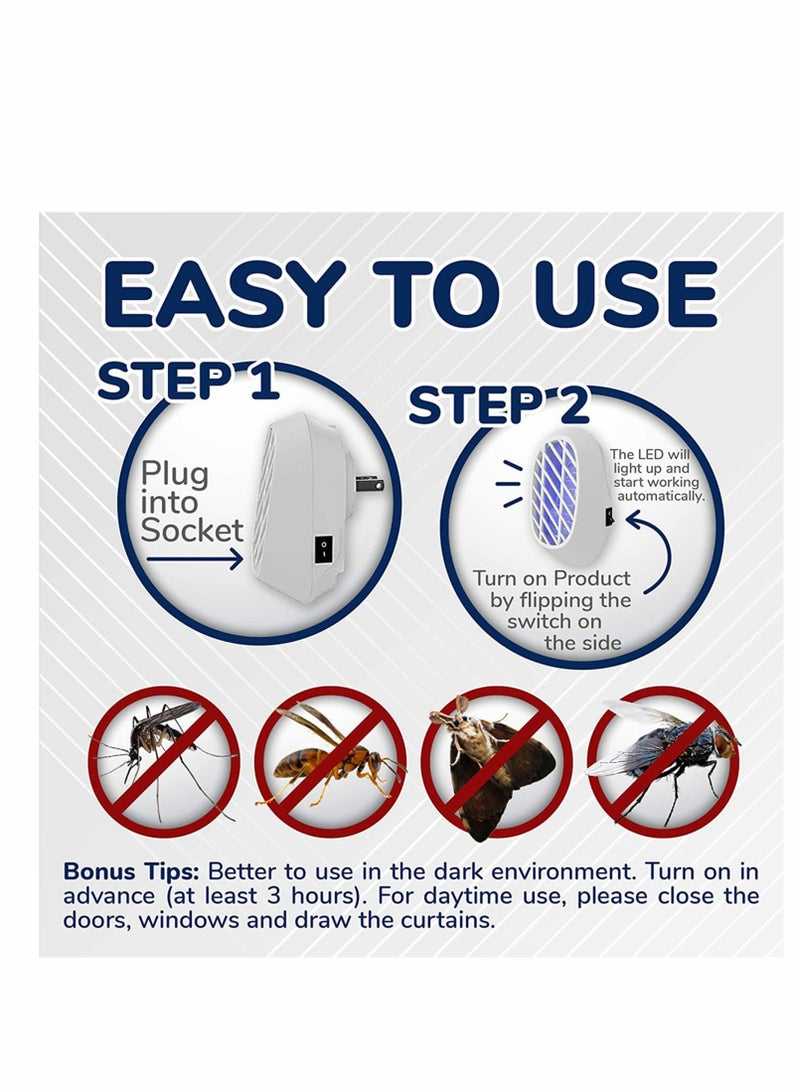 EASY TO USE

STEP 1

Plug into Socket

STEP 2

The LED will light up and start working automatically.

Turn on Product by flipping the switch on the side

Bonus Tips: Better to use in the dark environment. Turn on in advance (at least 3 hours). For daytime use, please close the doors, windows and draw the curtains.