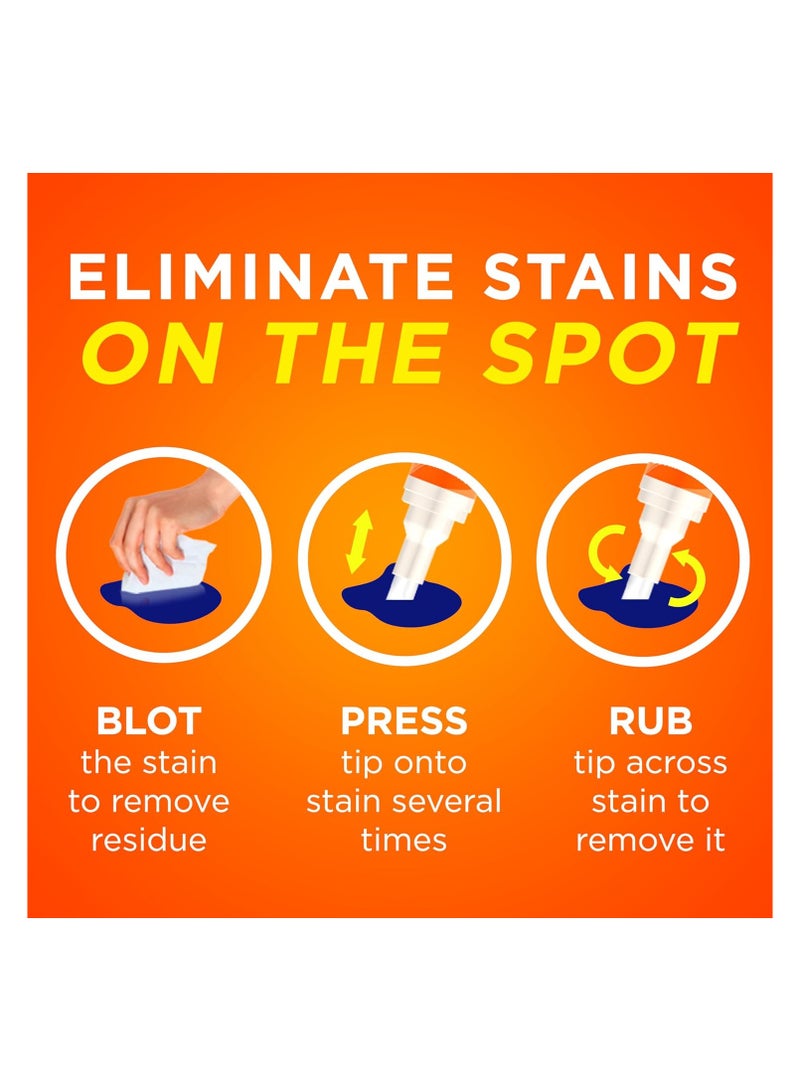 ELIMINATE STAINS
ON THE SPOT

BLOT
the stain to remove residue

PRESS
tip onto stain several times

RUB
tip across stain to remove it