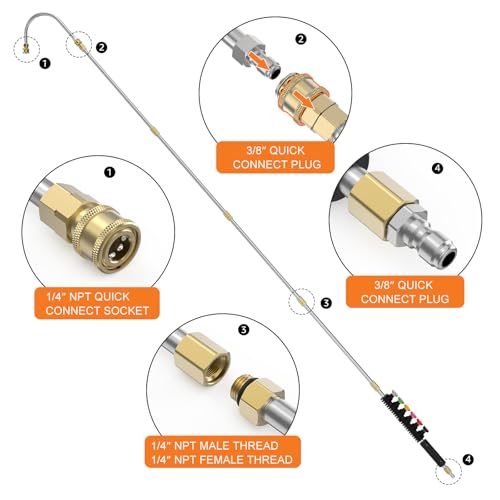 ❶ ❷

❷

3/8" QUICK CONNECT PLUG

❶

1/4" NPT QUICK CONNECT SOCKET

❹

3/8" QUICK CONNECT PLUG

❸

❸

1/4" NPT MALE THREAD
1/4" NPT FEMALE THREAD

❹