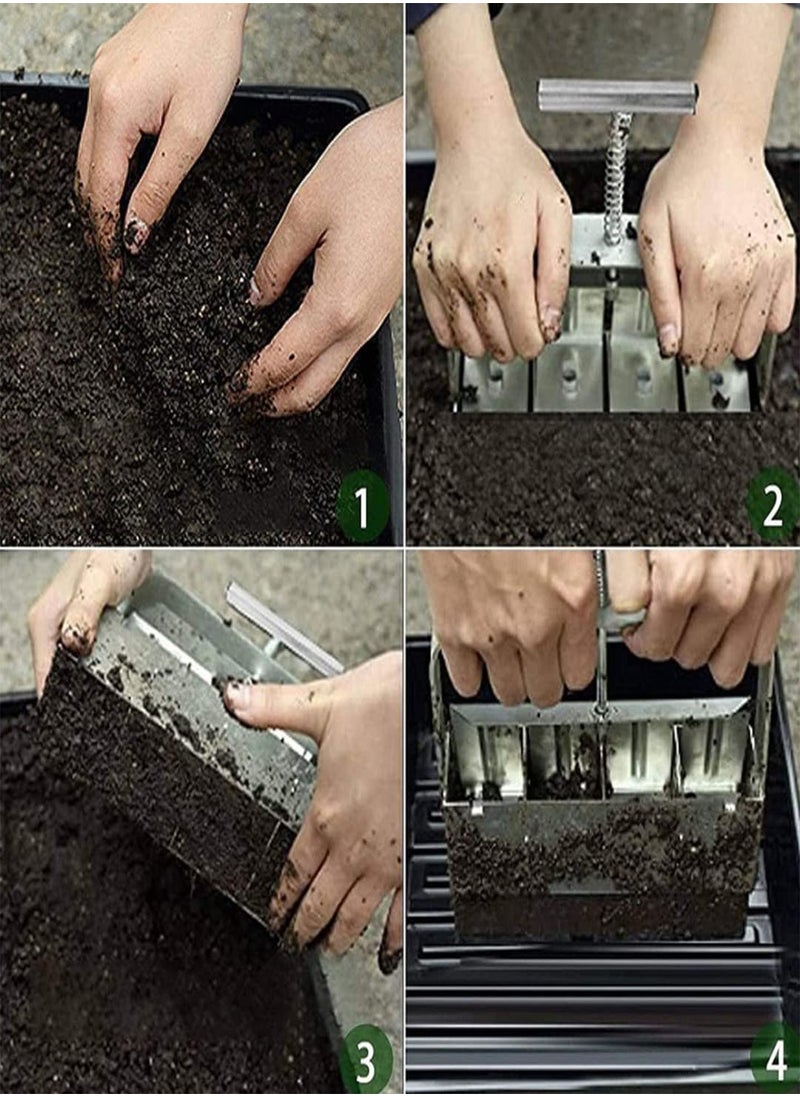 1

2

3

4