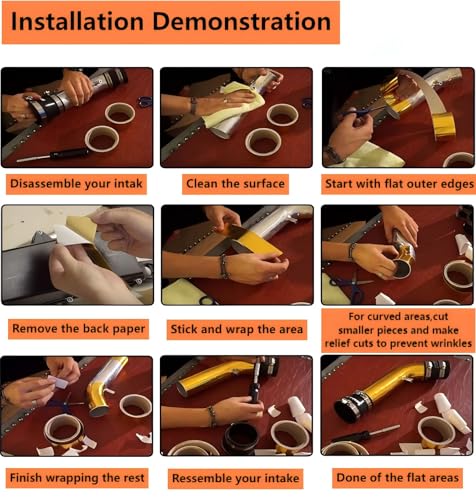 Installation Demonstration

Disassemble your intak

Clean the surface

Start with flat outer edges

Remove the back paper

Stick and wrap the area

For curved areas,cut smaller pieces and make relief cuts to prevent wrinkles

Finish wrapping the rest

Ressemble your intake

Done of the flat areas