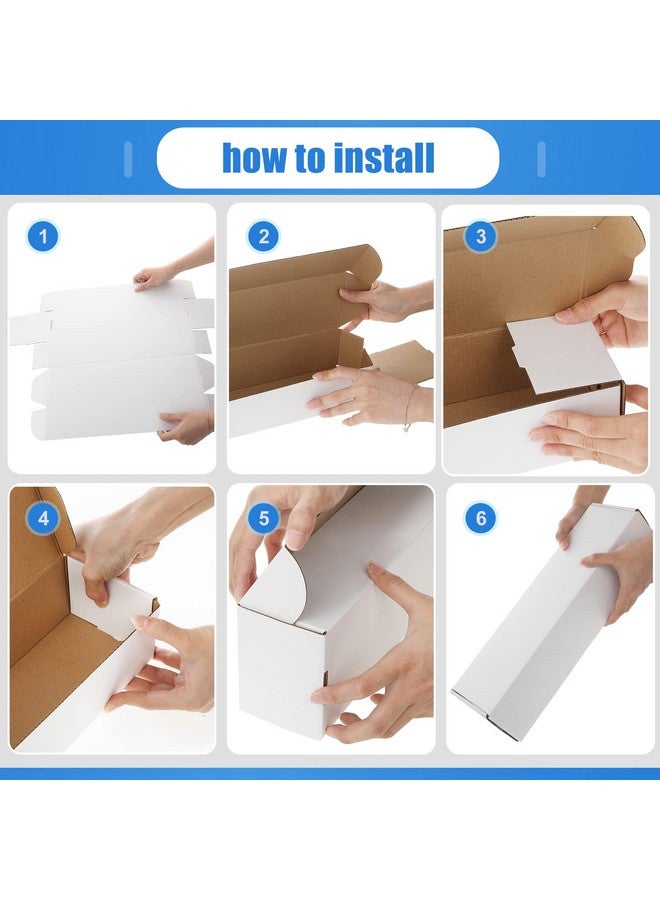 how to install

1

2

3

4

5

6