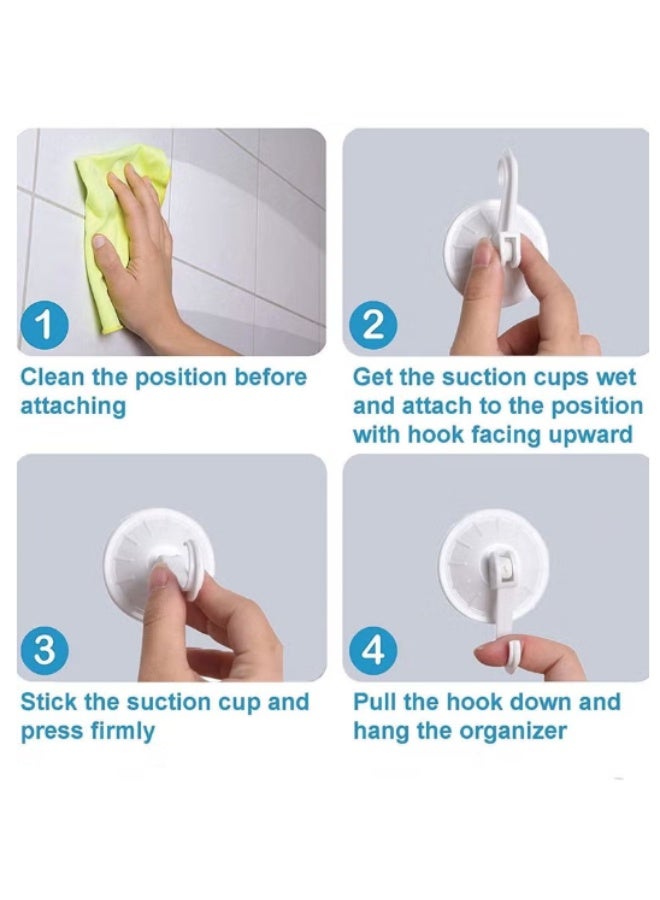 1

Clean the position before attaching

2

Get the suction cups wet and attach to the position with hook facing upward

3

Stick the suction cup and press firmly

4

Pull the hook down and hang the organizer