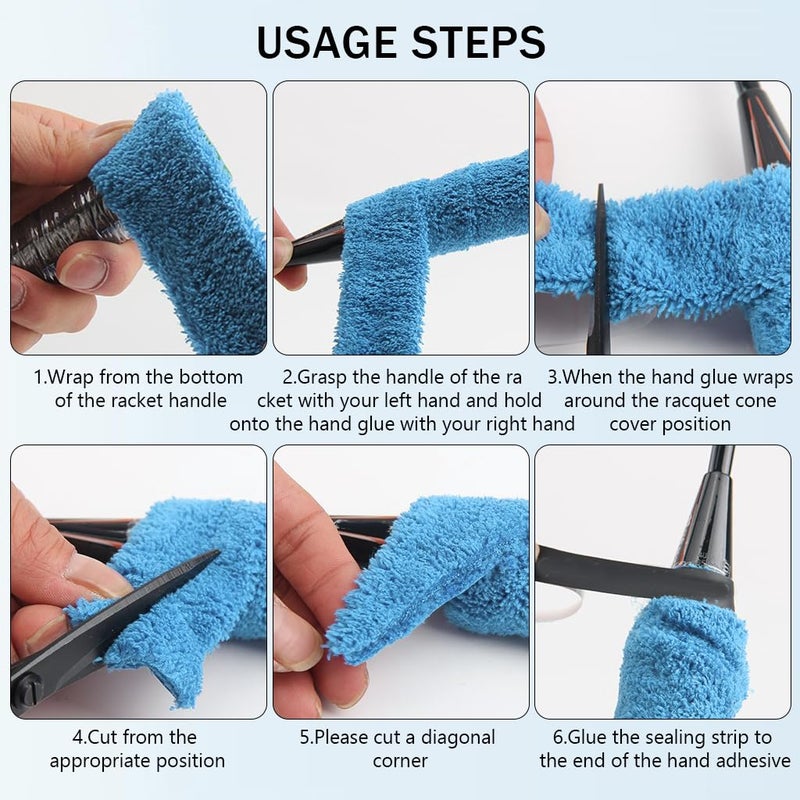 USAGE STEPS

1.Wrap from the bottom of the racket handle

2.Grasp the handle of the ra cket with your left hand and hold onto the hand glue with your right hand

3.When the hand glue wraps around the racquet cone cover position

4.Cut from the appropriate position

5.Please cut a diagonal corner

6.Glue the sealing strip to the end of the hand adhesive