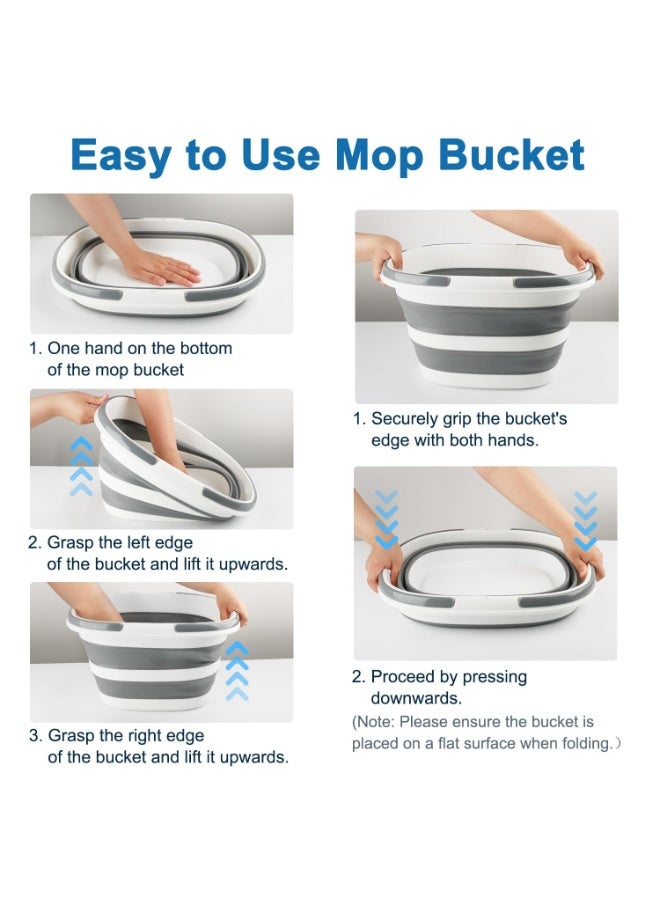 Easy to Use Mop Bucket

1. One hand on the bottom of the mop bucket

2. Grasp the left edge of the bucket and lift it upwards.

3. Grasp the right edge of the bucket and lift it upwards.

1. Securely grip the bucket's edge with both hands.

2. Proceed by pressing downwards.

(Note: Please ensure the bucket is placed on a flat surface when folding.)