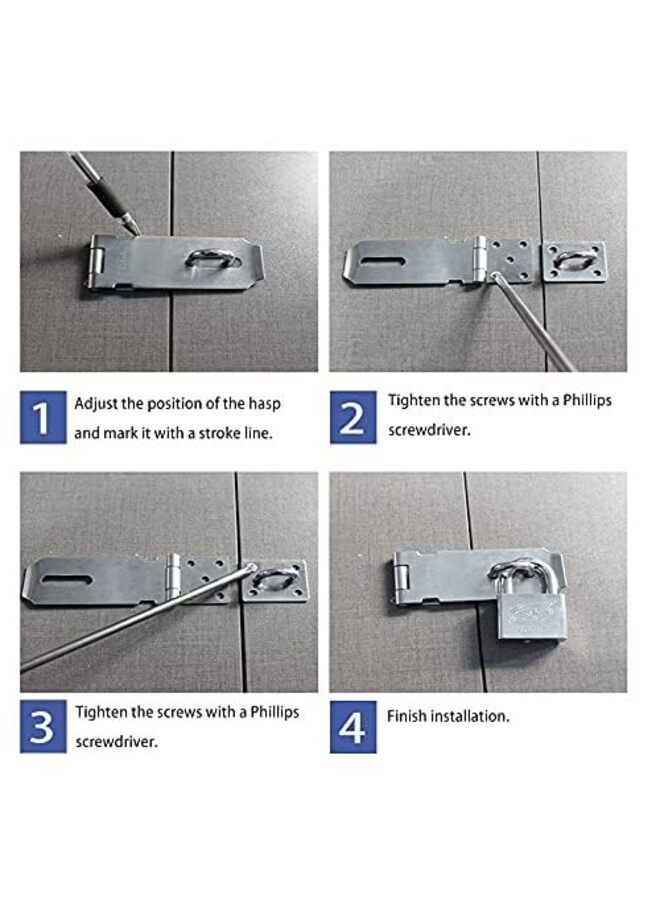 1 Adjust the position of the hasp and mark it with a stroke line.

2 Tighten the screws with a Phillips screwdriver.

3 Tighten the screws with a Phillips screwdriver.

4 Finish installation.