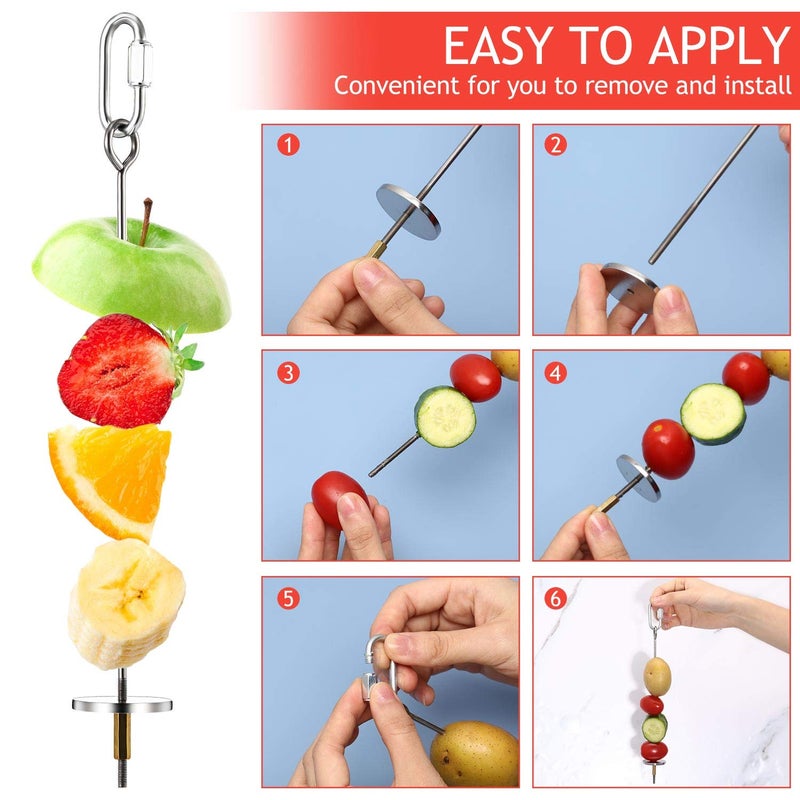 EASY TO APPLY
Convenient for you to remove and install

1

2

3

4

5

6