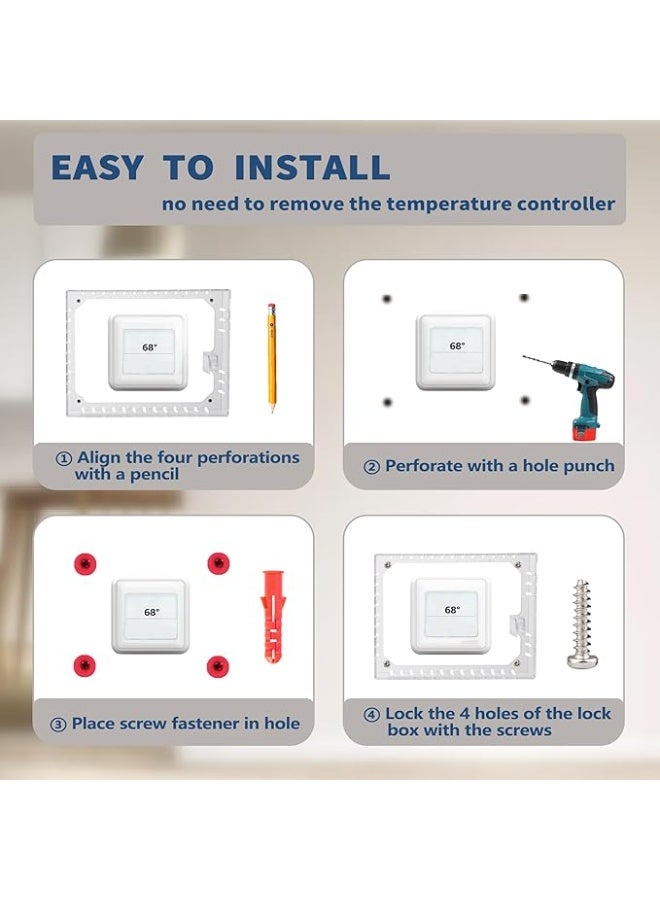 EASY TO INSTALL

no need to remove the temperature controller

68°

① Align the four perforations with a pencil

68°

② Perforate with a hole punch

68°

③ Place screw fastener in hole

68°

④ Lock the 4 holes of the lock box with the screws