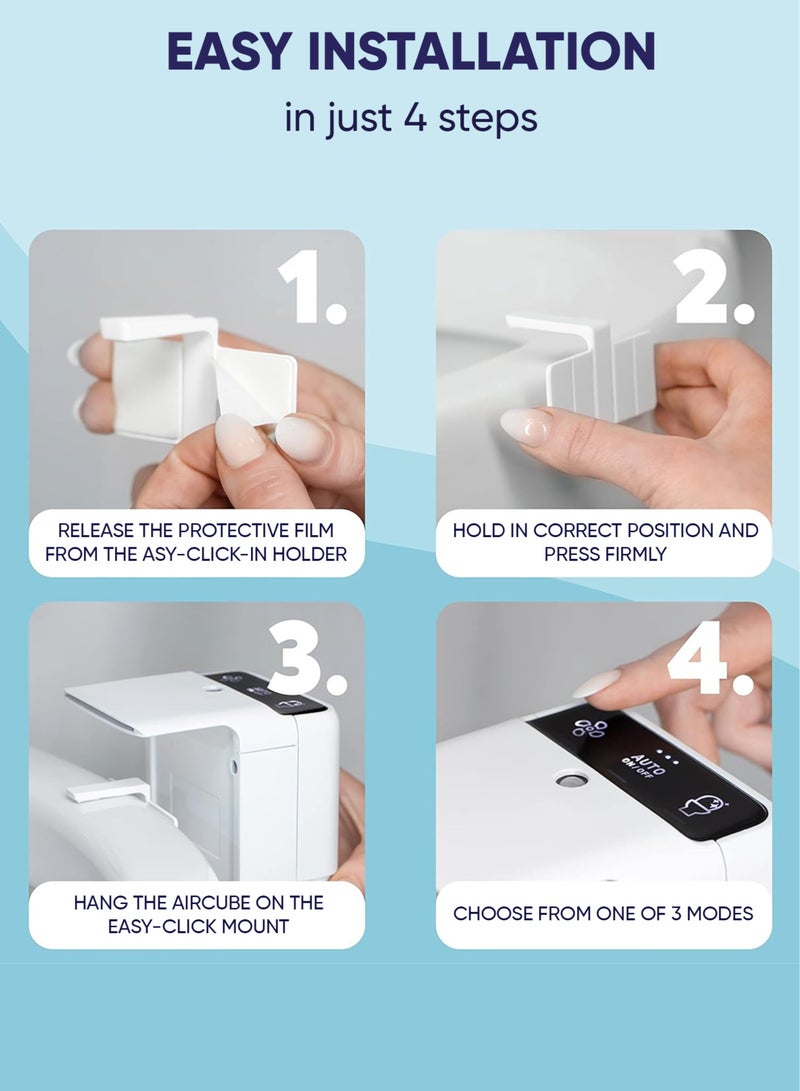 EASY INSTALLATION

in just 4 steps

1.

RELEASE THE PROTECTIVE FILM FROM THE ASY-CLICK-IN HOLDER

2.

HOLD IN CORRECT POSITION AND PRESS FIRMLY

3.

HANG THE AIRCUBE ON THE EASY-CLICK MOUNT

4.

AUTO
ON / OFF

CHOOSE FROM ONE OF 3 MODES