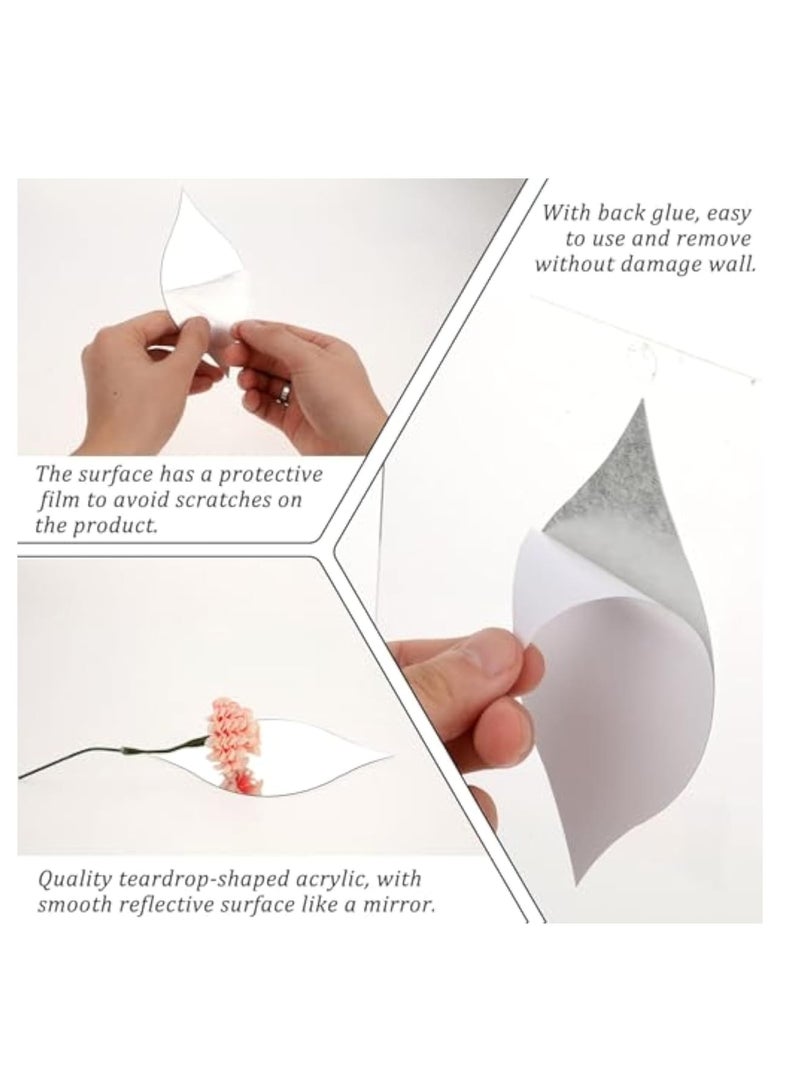 The surface has a protective film to avoid scratches on the product.

With back glue, easy to use and remove without damage wall.

Quality teardrop-shaped acrylic, with smooth reflective surface like a mirror.