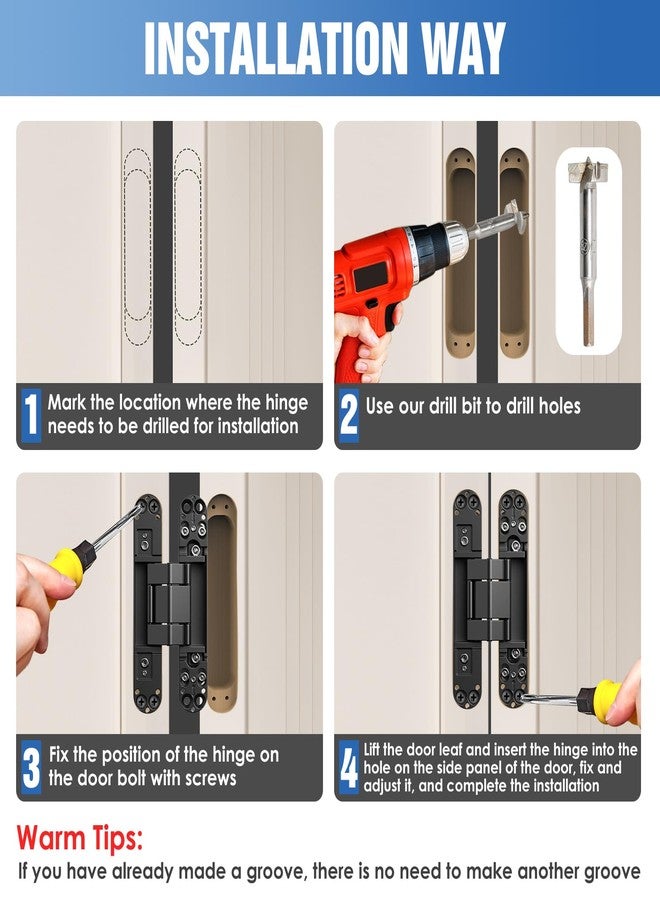 INSTALLATION WAY

1 Mark the location where the hinge needs to be drilled for installation

2 Use our drill bit to drill holes

3 Fix the position of the hinge on the door bolt with screws

4 Lift the door leaf and insert the hinge into the hole on the side panel of the door, fix and adjust it, and complete the installation

Warm Tips:
If you have already made a groove, there is no need to make another groove