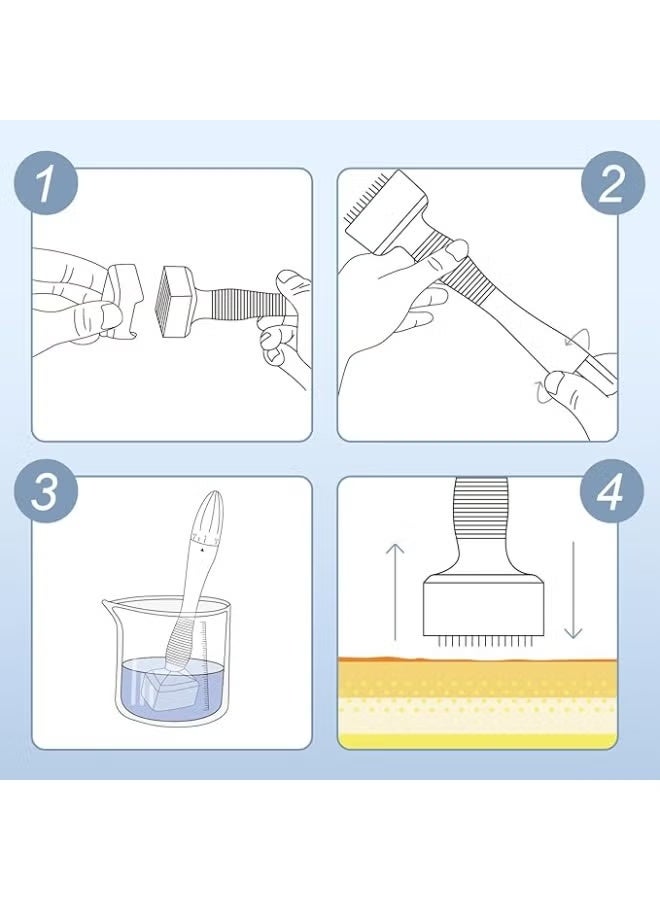 1

2

3

4