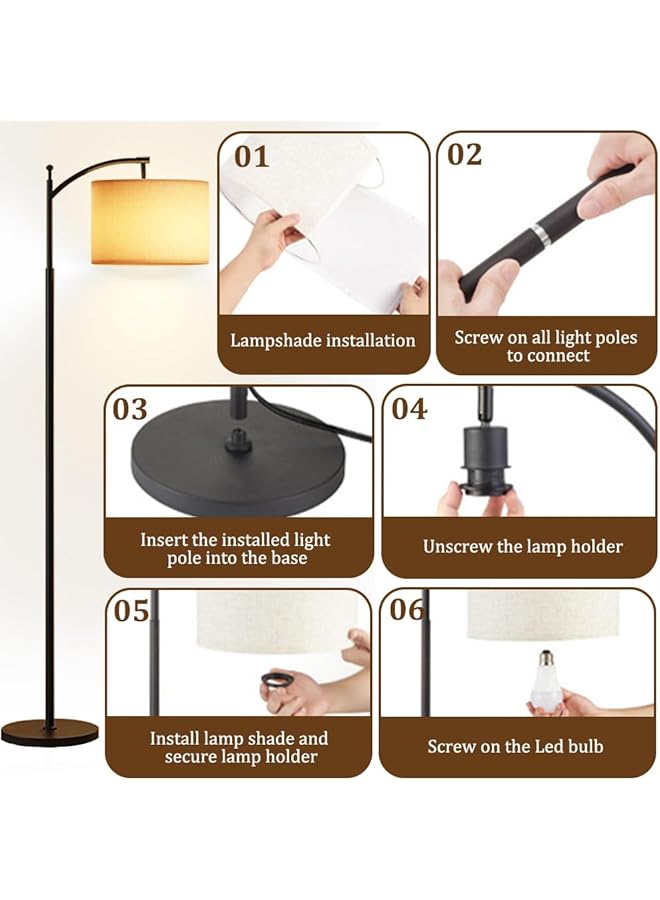 01
Lampshade installation

02
Screw on all light poles to connect

03
Insert the installed light pole into the base

04
Unscrew the lamp holder

05
Install lamp shade and secure lamp holder

06
Screw on the Led bulb