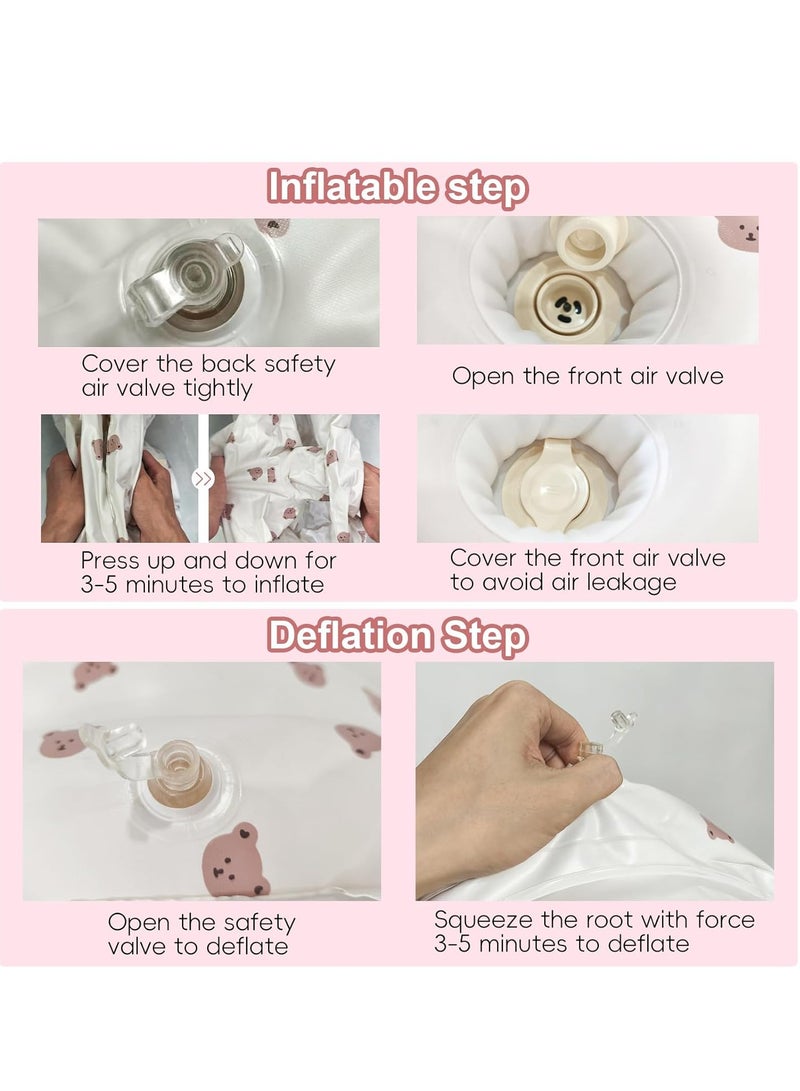 Inflatable step

Cover the back safety air valve tightly

Open the front air valve

Press up and down for 3-5 minutes to inflate

Cover the front air valve to avoid air leakage

Deflation Step

Open the safety valve to deflate

Squeeze the root with force 3-5 minutes to deflate