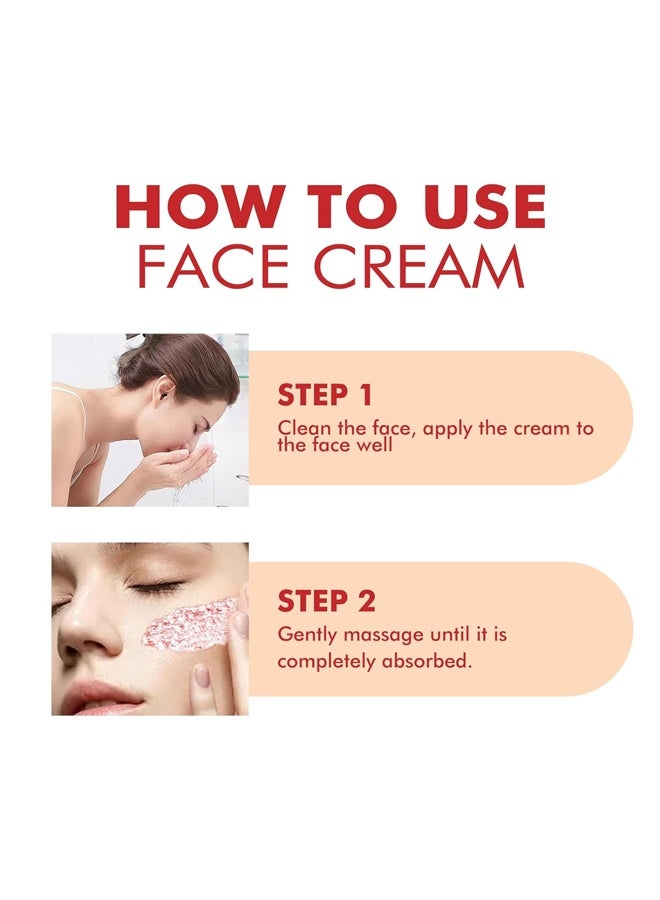 HOW TO USE
FACE CREAM

STEP 1
Clean the face, apply the cream to the face well

STEP 2
Gently massage until it is completely absorbed.