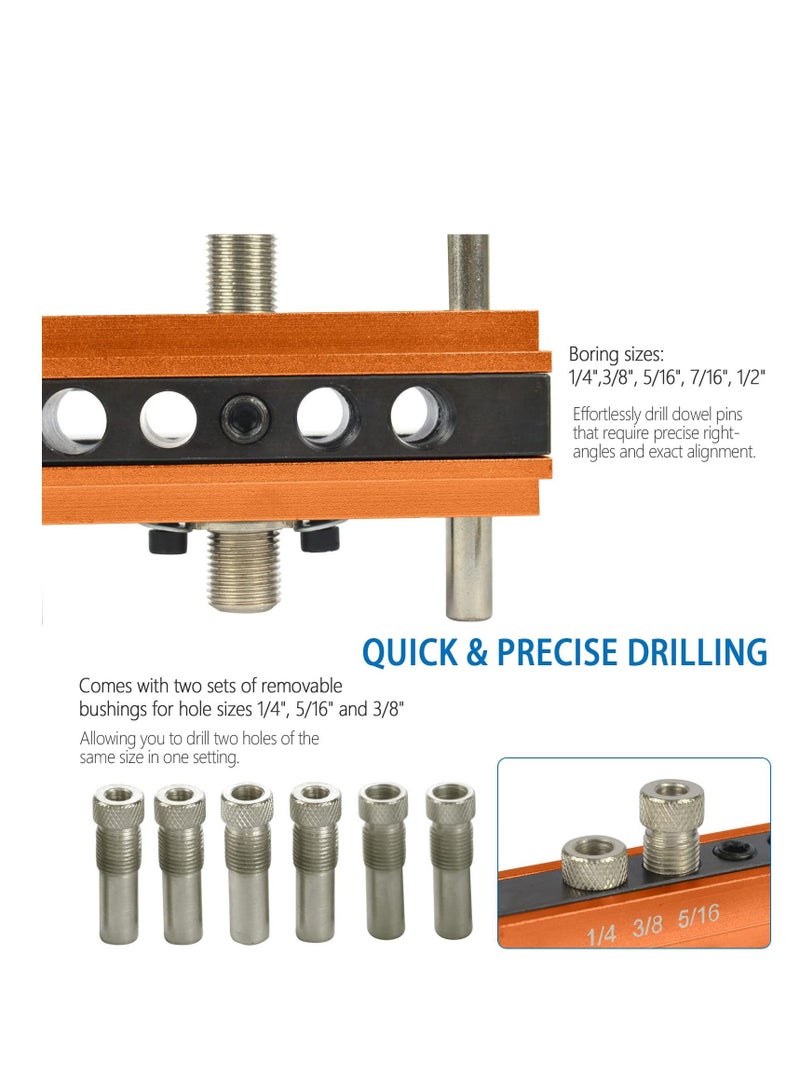 Boring sizes:
1/4",3/8", 5/16", 7/16", 1/2"

Effortlessly drill dowel pins that require precise right-angles and exact alignment.

QUICK & PRECISE DRILLING

Comes with two sets of removable bushings for hole sizes 1/4", 5/16" and 3/8"

Allowing you to drill two holes of the same size in one setting.

1/4 3/8 5/16