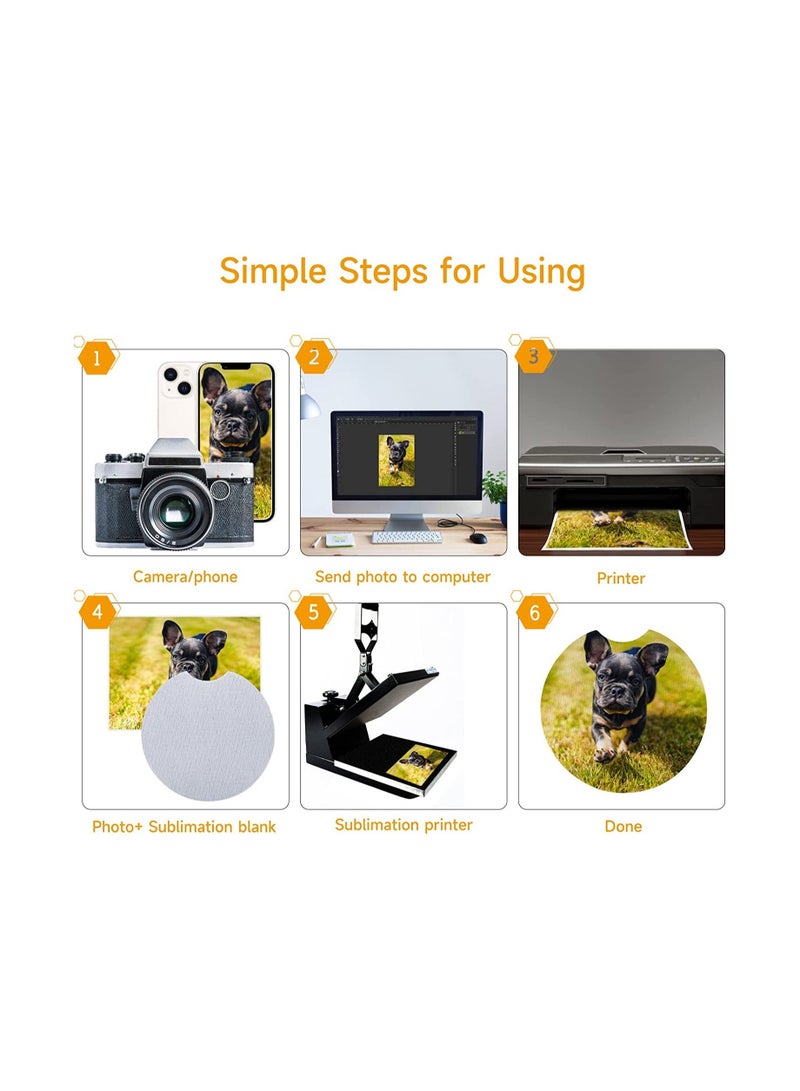 Simple Steps for Using

1

Camera/phone

2

Send photo to computer

3

Printer

4

Photo+ Sublimation blank

5

Sublimation printer

6

Done