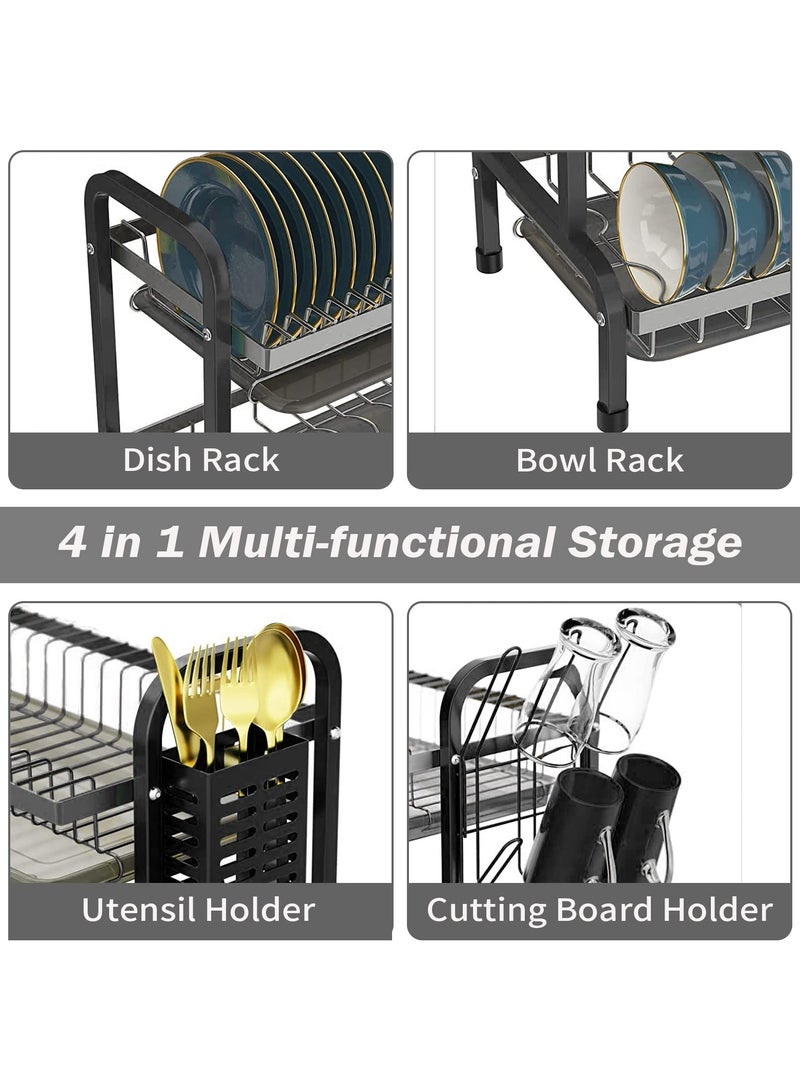 Dish Rack

Bowl Rack

4 in 1 Multi-functional Storage

Utensil Holder

Cutting Board Holder