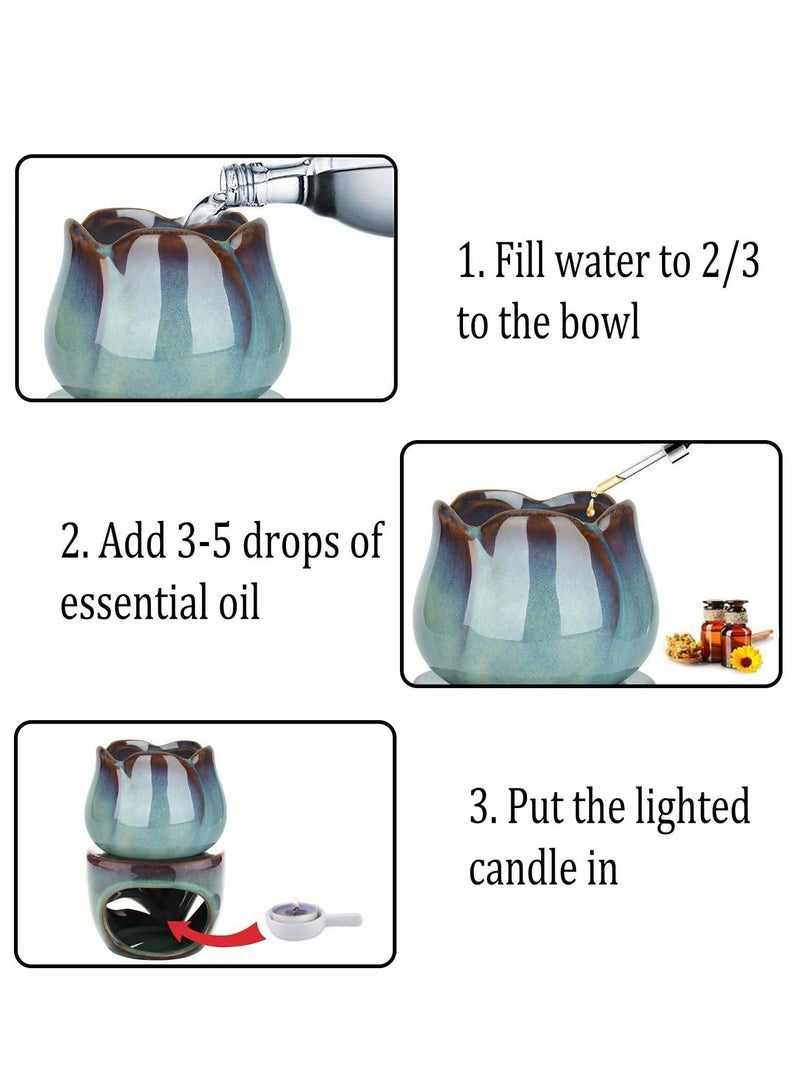 1. Fill water to 2/3 to the bowl

2. Add 3-5 drops of essential oil

3. Put the lighted candle in