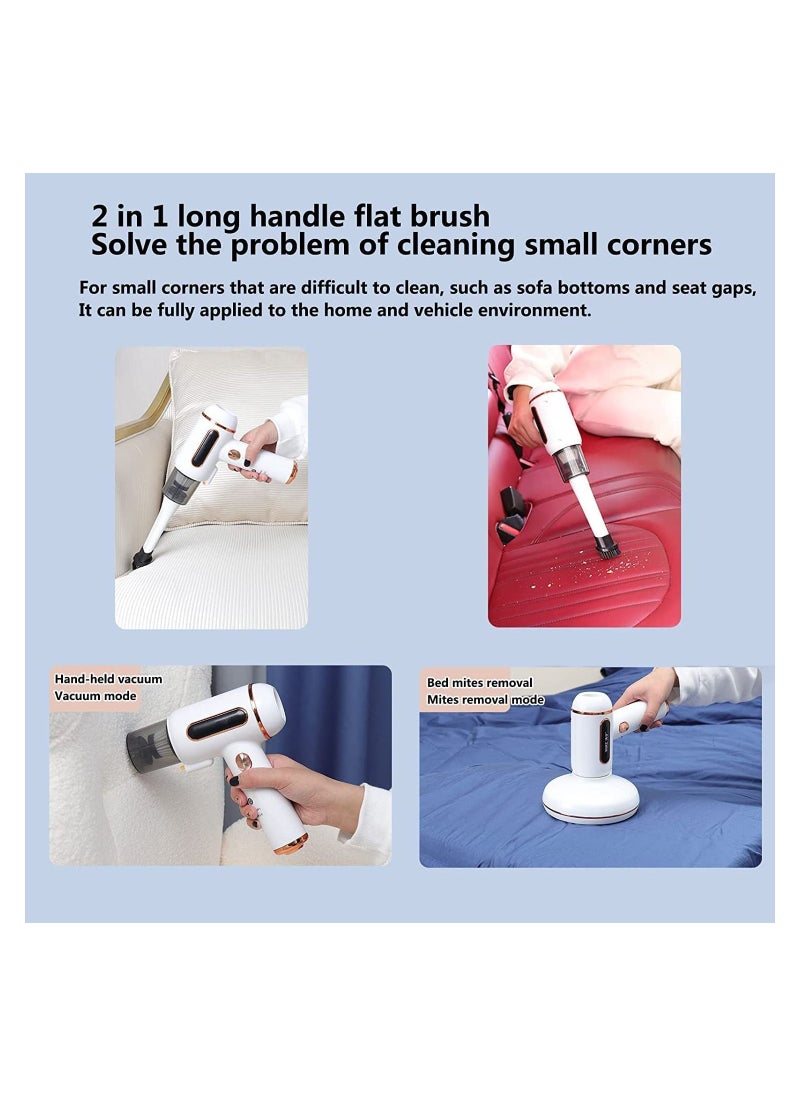 2 in 1 long handle flat brush
Solve the problem of cleaning small corners

For small corners that are difficult to clean, such as sofa bottoms and seat gaps, It can be fully applied to the home and vehicle environment.

Hand-held vacuum
Vacuum mode

Bed mites removal
Mites removal mode