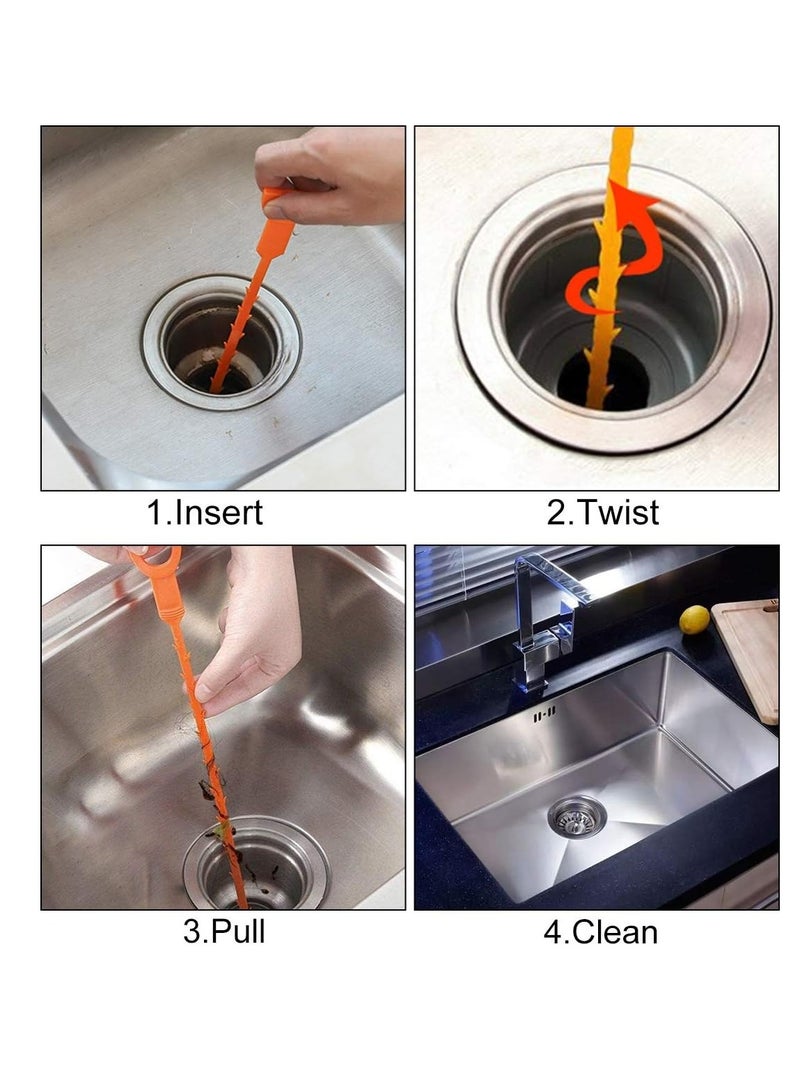 1.Insert

2.Twist

3.Pull

4.Clean