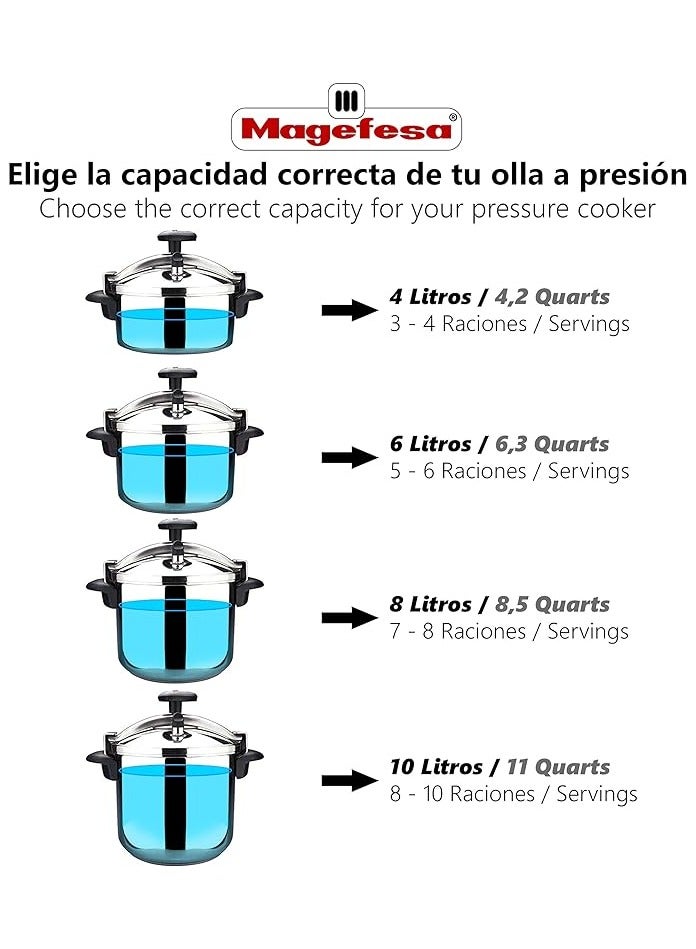 Magefesa®

Elige la capacidad correcta de tu olla a presión
Choose the correct capacity for your pressure cooker

4 Litros / 4,2 Quarts
3 - 4 Raciones / Servings

6 Litros / 6,3 Quarts
5 - 6 Raciones / Servings

8 Litros / 8,5 Quarts
7 - 8 Raciones / Servings

10 Litros / 11 Quarts
8 - 10 Raciones / Servings